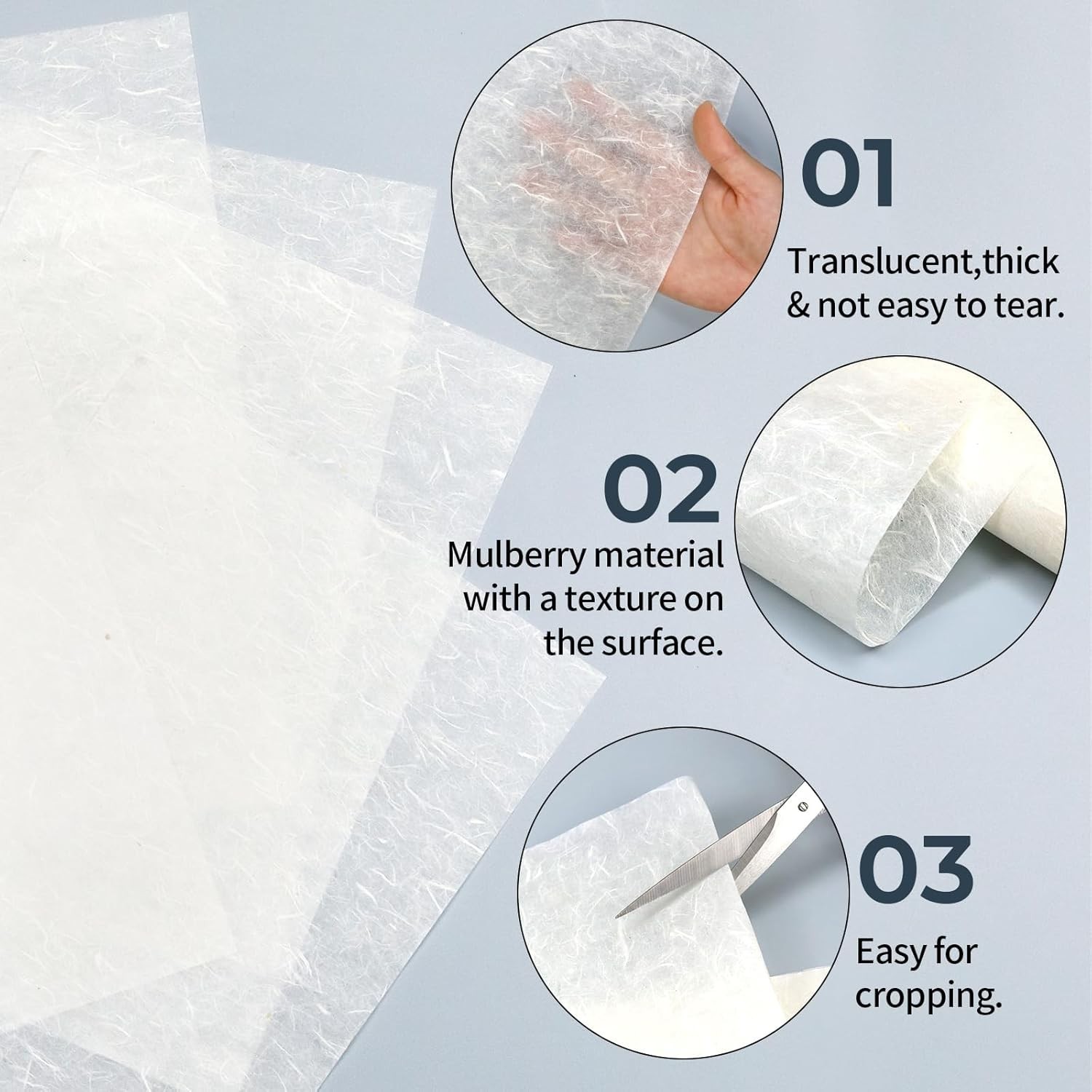 01
Translucent,thick & not easy to tear.

02
Mulberry material with a texture on the surface.

03
Easy for cropping.