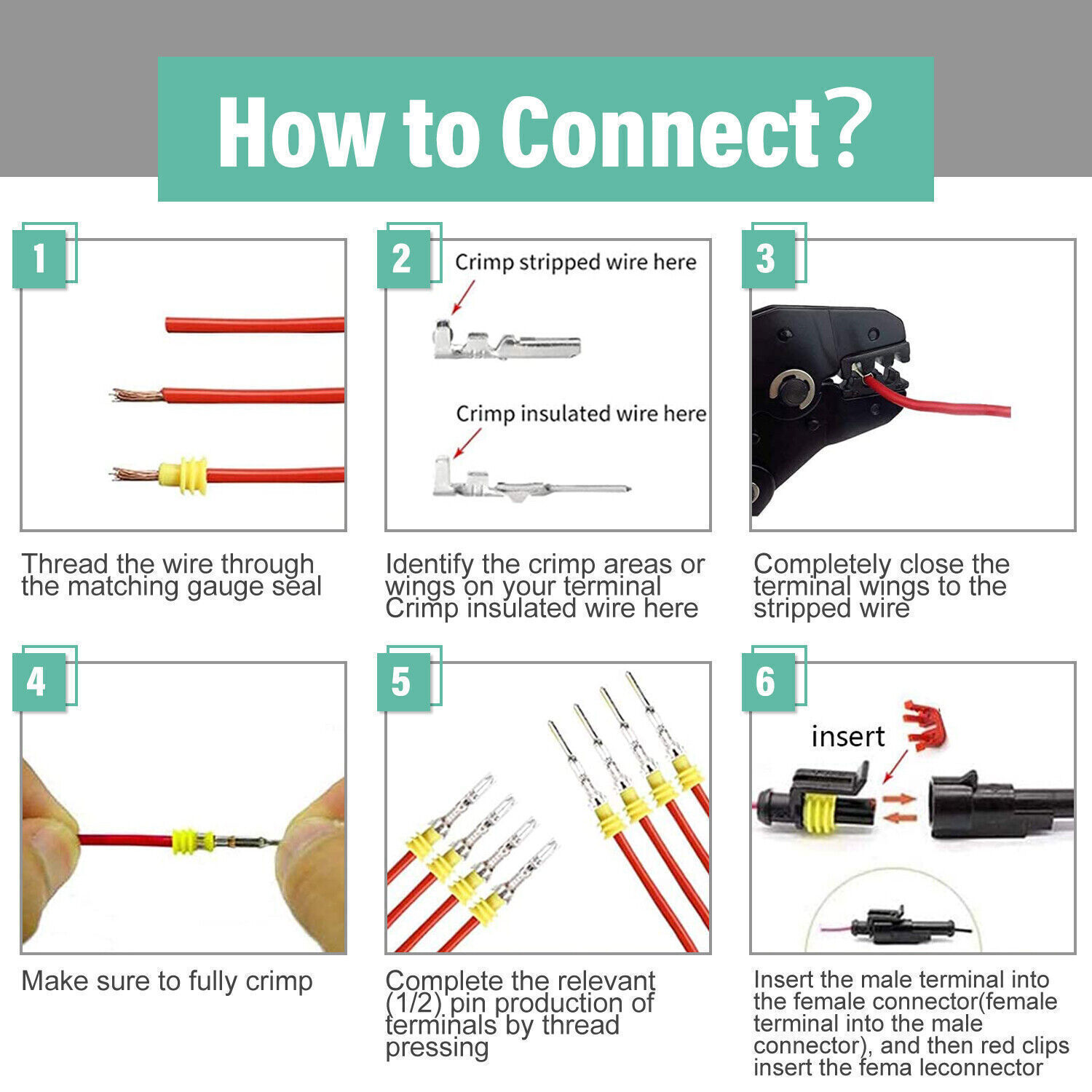 How to Connect?

1

Thread the wire through the matching gauge seal

2

Crimp stripped wire here

Crimp insulated wire here

Identify the crimp areas or wings on your terminal Crimp insulated wire here

3

Completely close the terminal wings to the stripped wire

4

Make sure to fully crimp

5

Complete the relevant (1/2) pin production of terminals by thread pressing

6

insert

Insert the male terminal into the female connector(female terminal into the male connector), and then red clips insert the fema leconnector