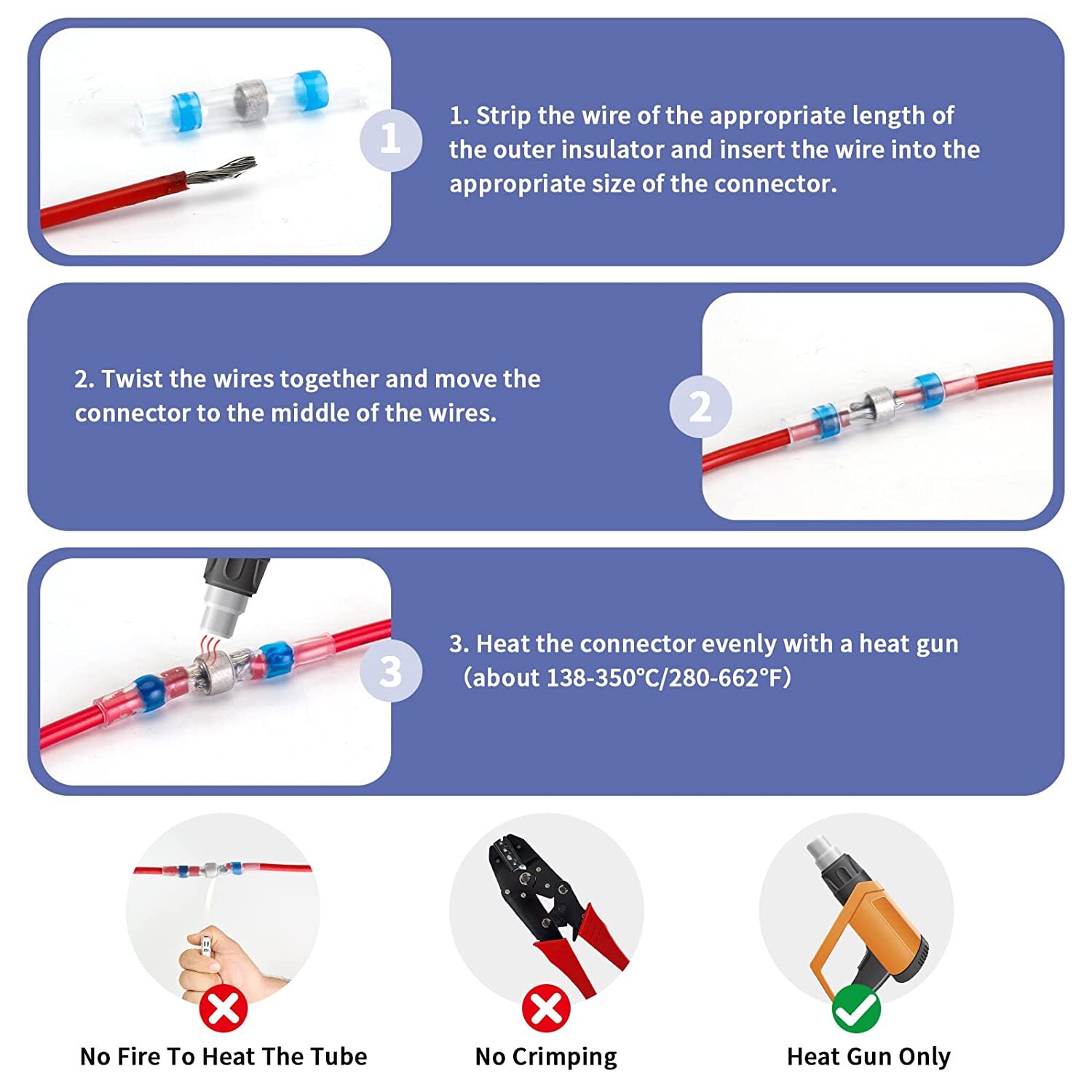 1

1. Strip the wire of the appropriate length of the outer insulator and insert the wire into the appropriate size of the connector.

2. Twist the wires together and move the connector to the middle of the wires.

2

3

3. Heat the connector evenly with a heat gun (about 138-350℃/280-662°F)

No Fire To Heat The Tube

No Crimping

Heat Gun Only