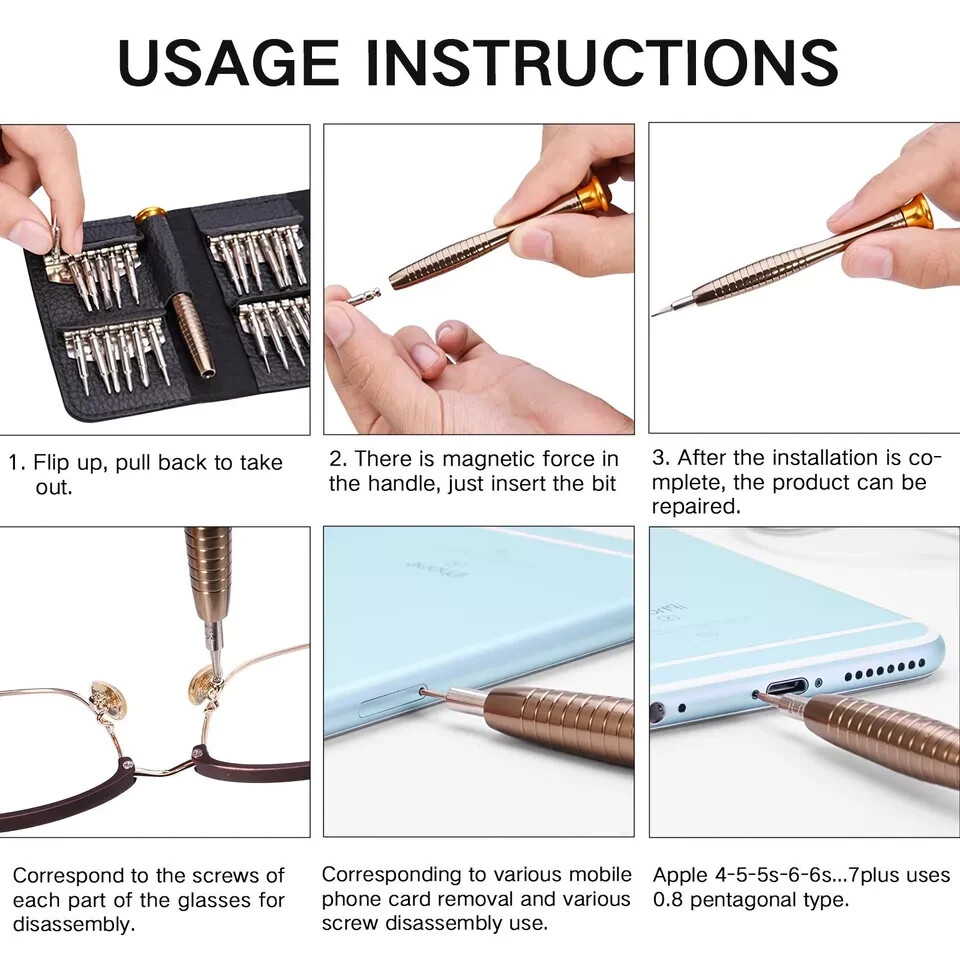 USAGE INSTRUCTIONS

1. Flip up, pull back to take out.

2. There is magnetic force in the handle, just insert the bit

3. After the installation is complete, the product can be repaired.

Correspond to the screws of each part of the glasses for disassembly.

Corresponding to various mobile phone card removal and various screw disassembly use.

Apple 4-5-5s-6-6s...7plus uses 0.8 pentagonal type.