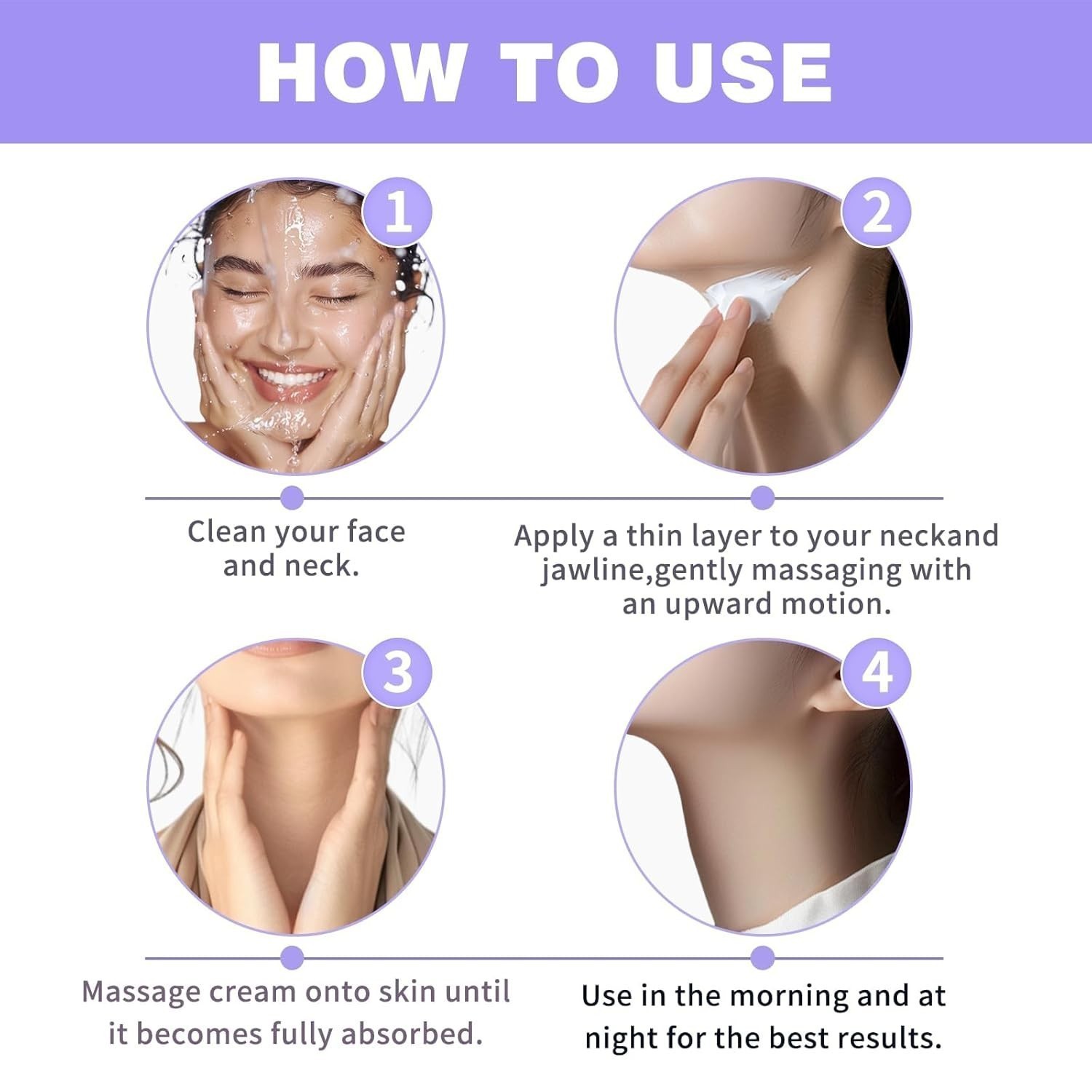 HOW TO USE

1

Clean your face and neck.

2

Apply a thin layer to your neckand jawline,gently massaging with an upward motion.

3

Massage cream onto skin until it becomes fully absorbed.

4

Use in the morning and at night for the best results.