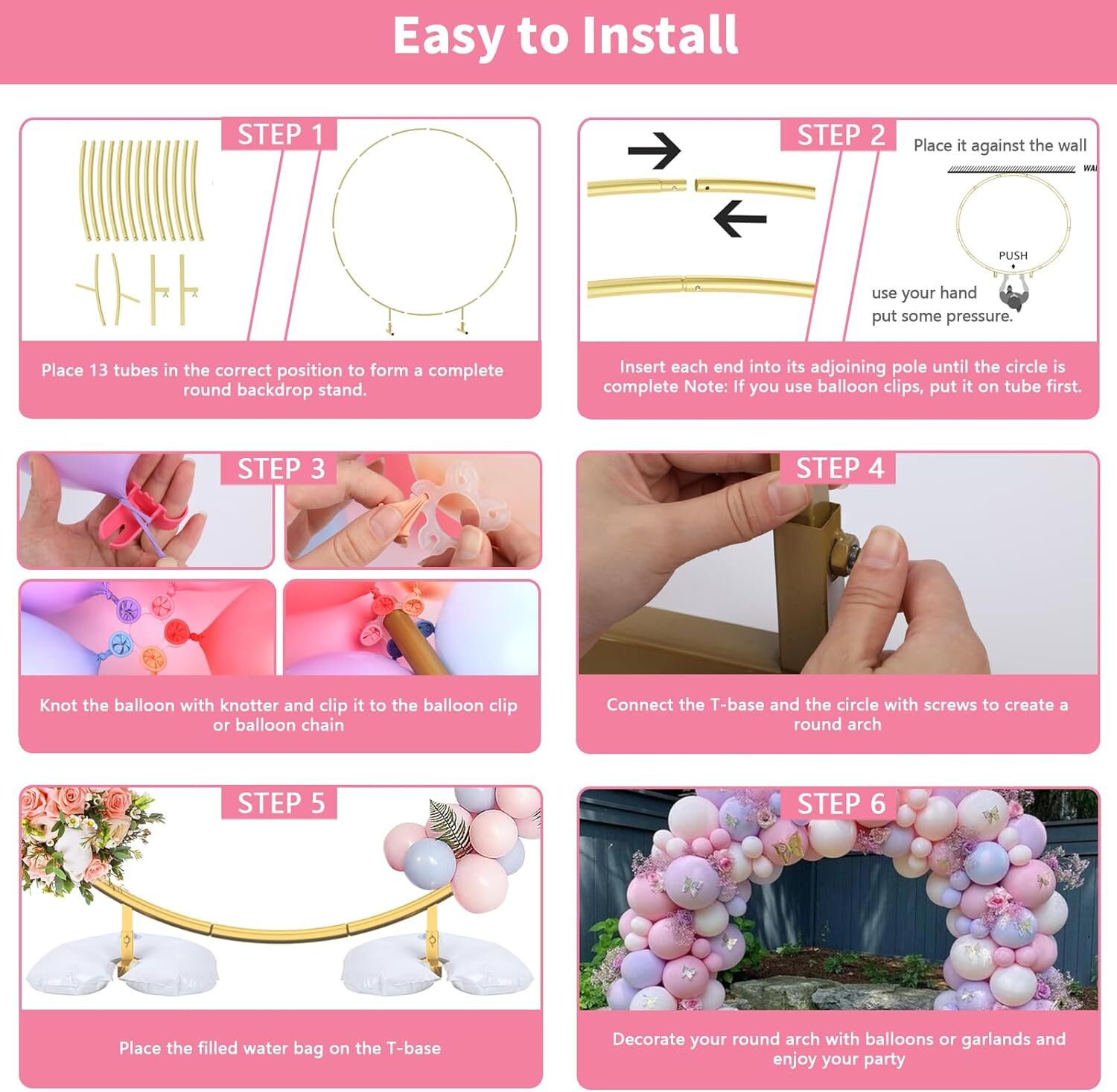 Easy to Install

STEP 1

Place 13 tubes in the correct position to form a complete round backdrop stand.

STEP 2

Place it against the wall

WAL

PUSH

use your hand put some pressure.

Insert each end into its adjoining pole until the circle is complete Note: If you use balloon clips, put it on tube first.

STEP 3

Knot the balloon with knotter and clip it to the balloon clip or balloon chain

STEP 4

Connect the T-base and the circle with screws to create a round arch

STEP 5

Place the filled water bag on the T-base

STEP 6

Decorate your round arch with balloons or garlands and enjoy your party