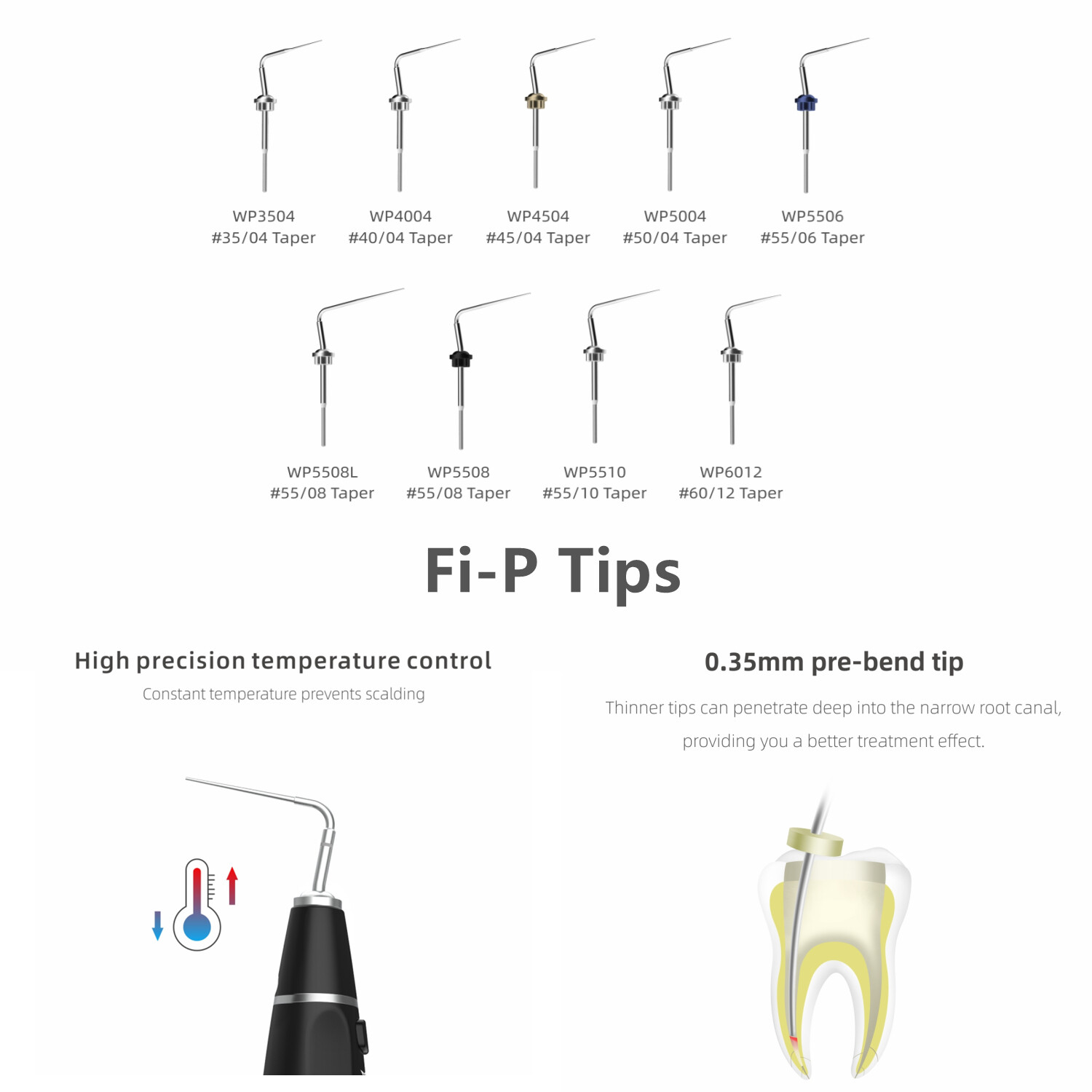 WP3504
#35/04 Taper

WP4004
#40/04 Taper

WP4504
#45/04 Taper

WP5004
#50/04 Taper

WP5506
#55/06 Taper

WP5508L
#55/08 Taper

WP5508
#55/08 Taper

WP5510
#55/10 Taper

WP6012
#60/12 Taper

Fi-P Tips

High precision temperature control

Constant temperature prevents scalding

0.35mm pre-bend tip

Thinner tips can penetrate deep into the narrow root canal, providing you a better treatment effect.