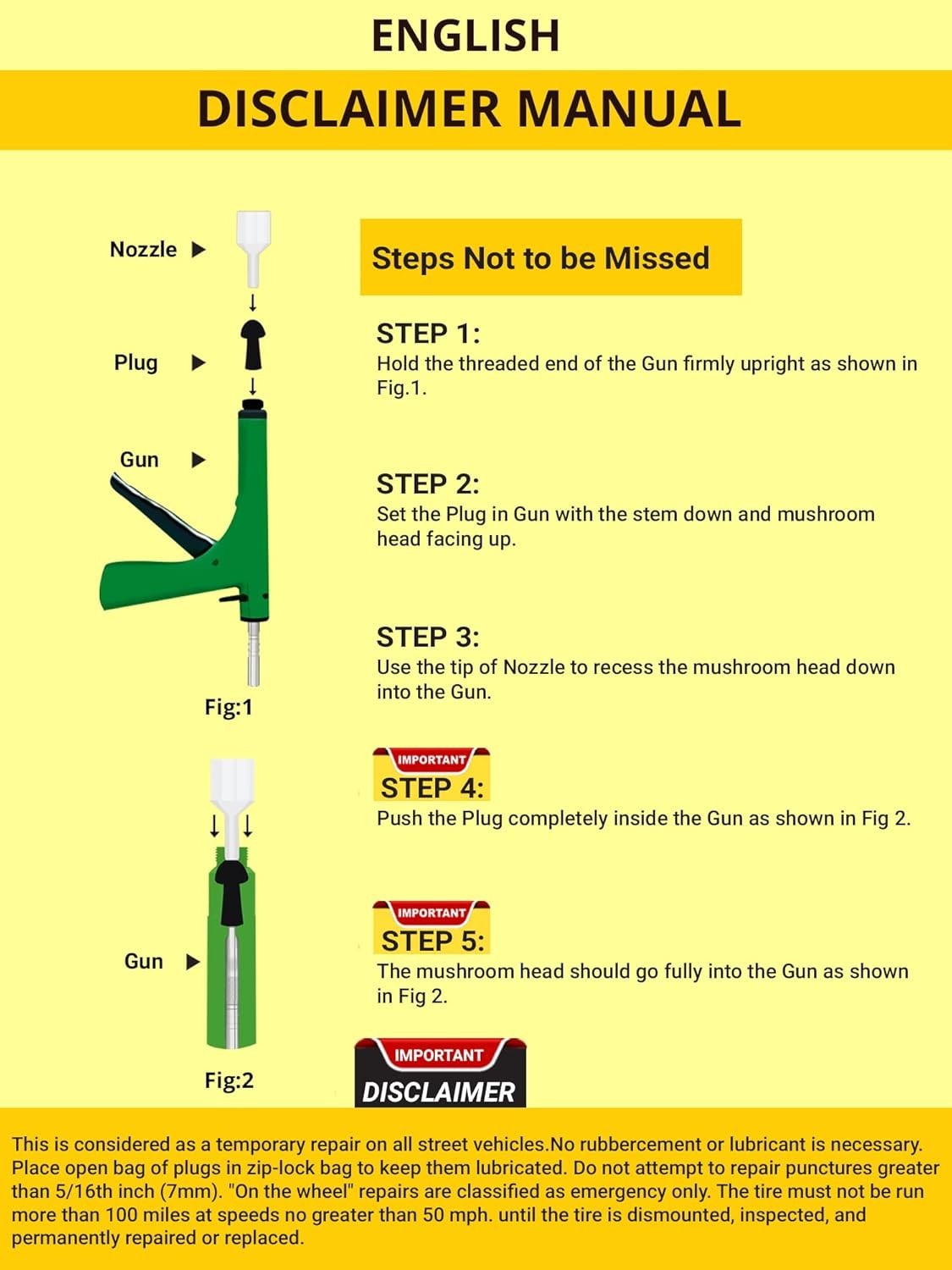 ENGLISH

DISCLAIMER MANUAL

Nozzle

Plug

Gun

Fig:1

Gun

Fig:2

Steps Not to be Missed

STEP 1:
Hold the threaded end of the Gun firmly upright as shown in Fig.1.

STEP 2:
Set the Plug in Gun with the stem down and mushroom head facing up.

STEP 3:
Use the tip of Nozzle to recess the mushroom head down into the Gun.

IMPORTANT
STEP 4:
Push the Plug completely inside the Gun as shown in Fig 2.

IMPORTANT
STEP 5:
The mushroom head should go fully into the Gun as shown in Fig 2.

IMPORTANT
DISCLAIMER

This is considered as a temporary repair on all street vehicles.No rubbercement or lubricant is necessary. Place open bag of plugs in zip-lock bag to keep them lubricated. Do not attempt to repair punctures greater than 5/16th inch (7mm). "On the wheel" repairs are classified as emergency only. The tire must not be run more than 100 miles at speeds no greater than 50 mph. until the tire is dismounted, inspected, and permanently repaired or replaced.