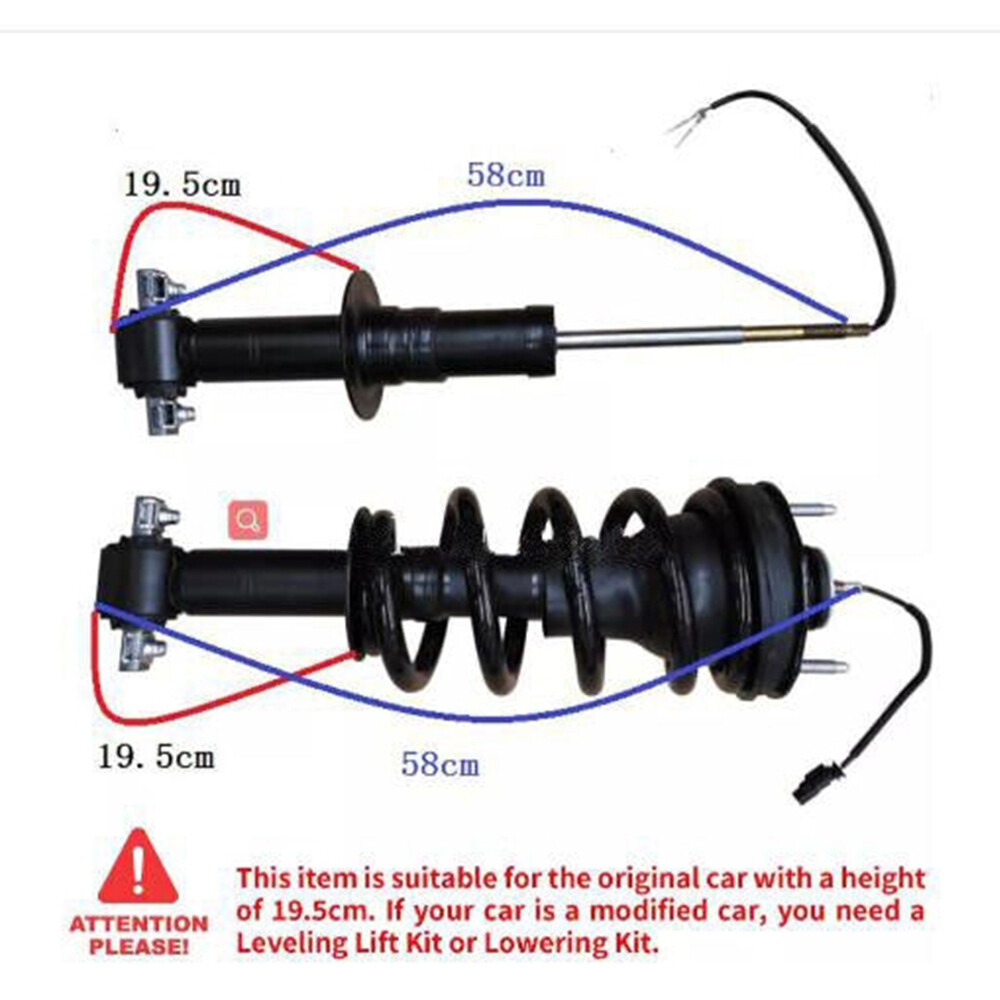 19.5cm

58cm

19.5cm

58cm

ATTENTION PLEASE!

This item is suitable for the original car with a height of 19.5cm. If your car is a modified car, you need a Leveling Lift Kit or Lowering Kit.