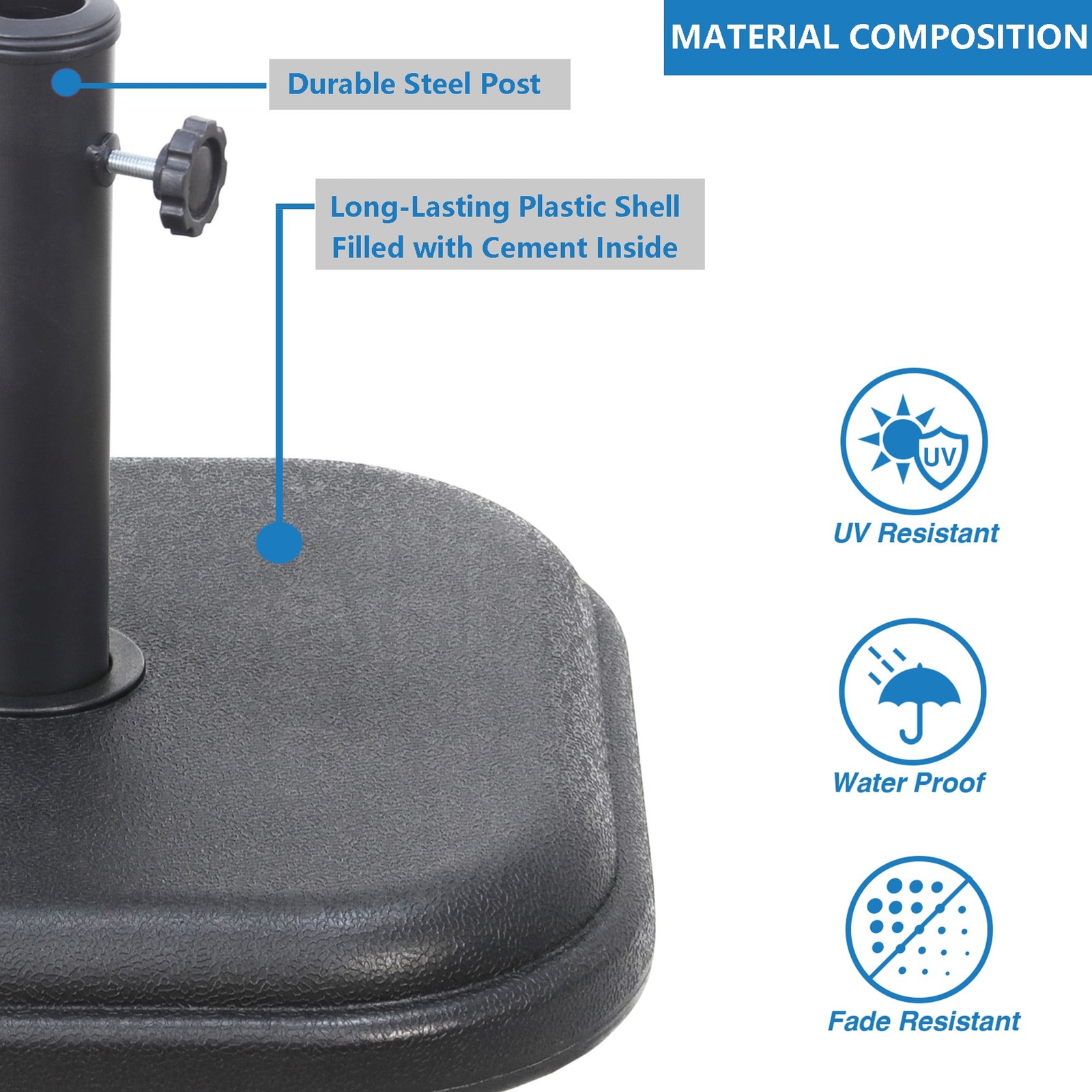 MATERIAL COMPOSITION

Durable Steel Post

Long-Lasting Plastic Shell Filled with Cement Inside

UV

UV Resistant

Water Proof

Fade Resistant