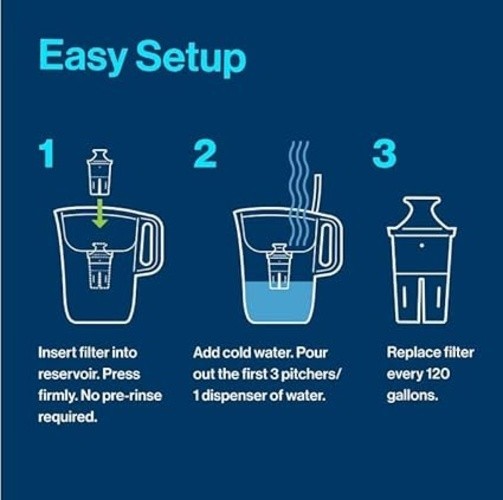 Easy Setup

1

Insert filter into reservoir. Press firmly. No pre-rinse required.

2

Add cold water. Pour out the first 3 pitchers/ 1 dispenser of water.

3

Replace filter every 120 gallons.