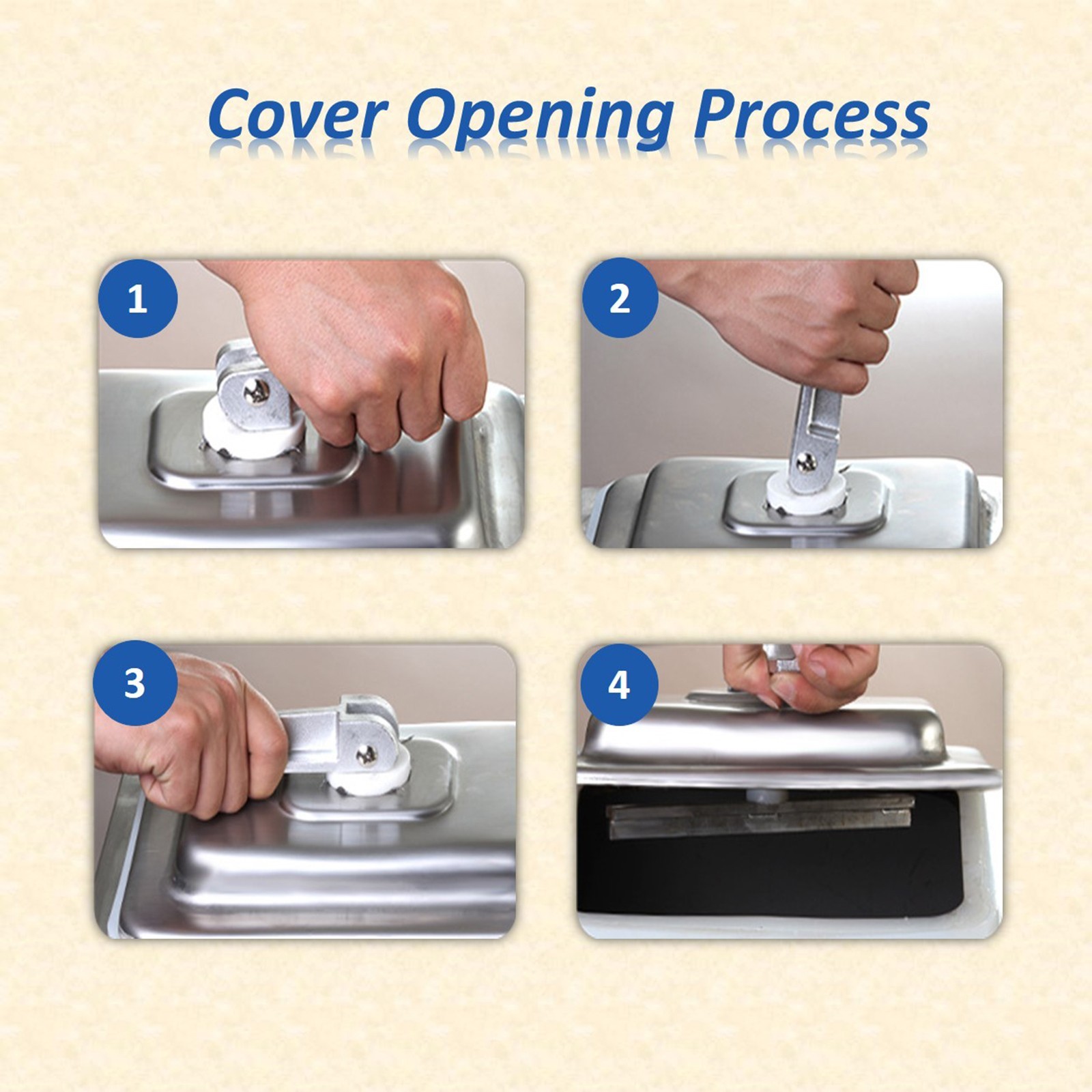 Cover Opening Process

1

2

3

4