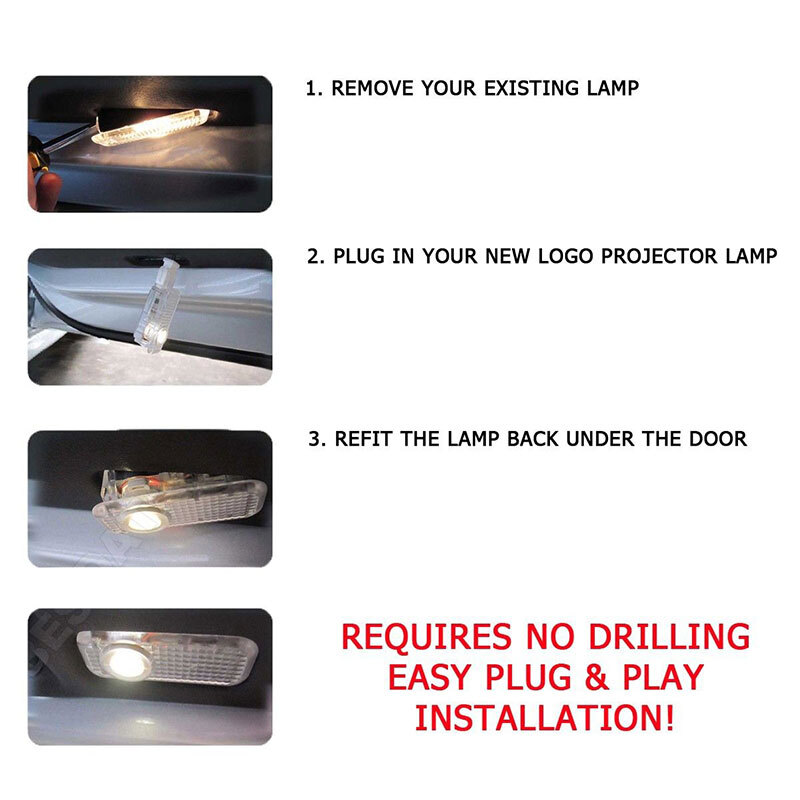 1. REMOVE YOUR EXISTING LAMP

2. PLUG IN YOUR NEW LOGO PROJECTOR LAMP

3. REFIT THE LAMP BACK UNDER THE DOOR

REQUIRES NO DRILLING
EASY PLUG & PLAY
INSTALLATION!