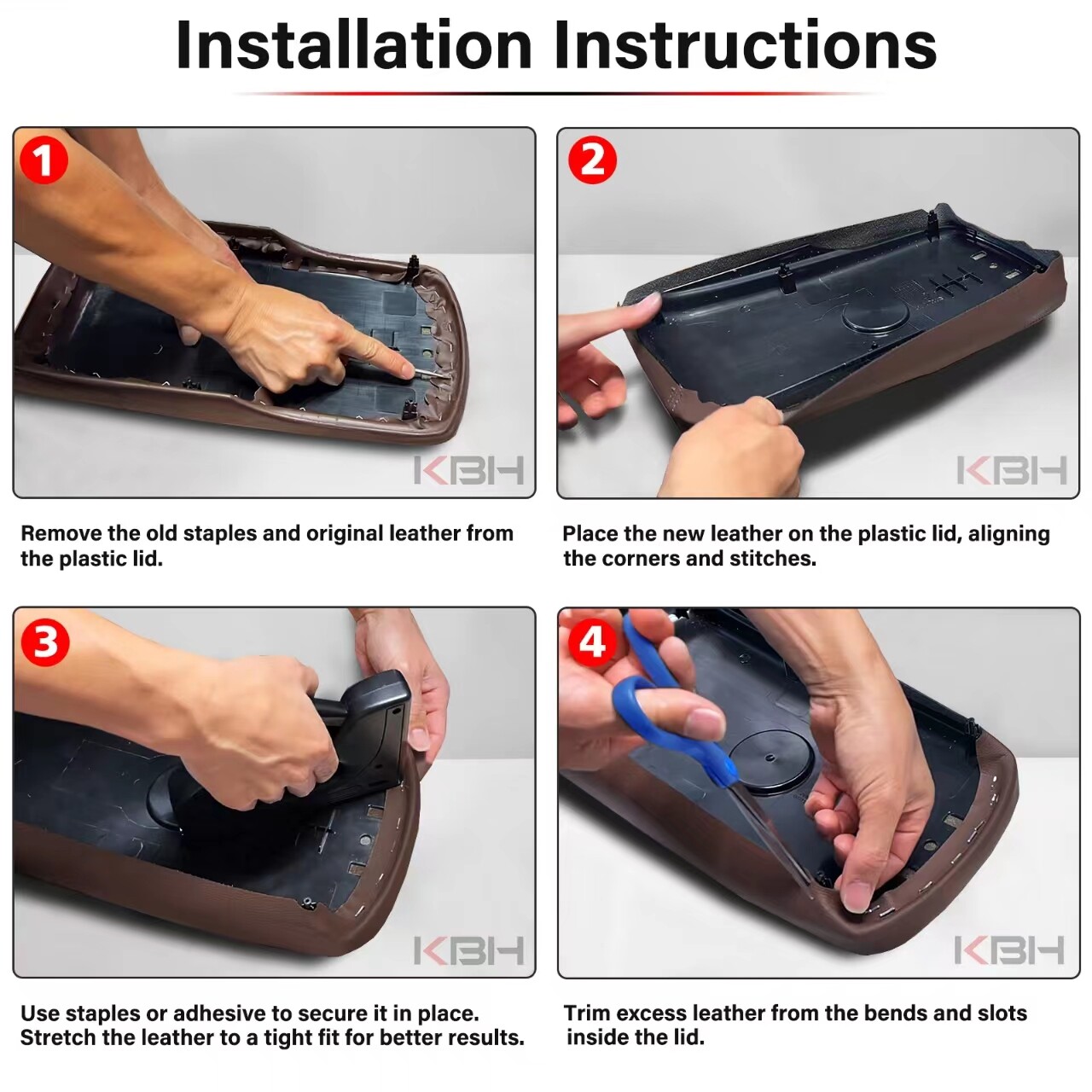 Installation Instructions

1

KBH

Remove the old staples and original leather from the plastic lid.

2

KBH

Place the new leather on the plastic lid, aligning the corners and stitches.

3

KBH

Use staples or adhesive to secure it in place. Stretch the leather to a tight fit for better results.

4

KBH

Trim excess leather from the bends and slots inside the lid.