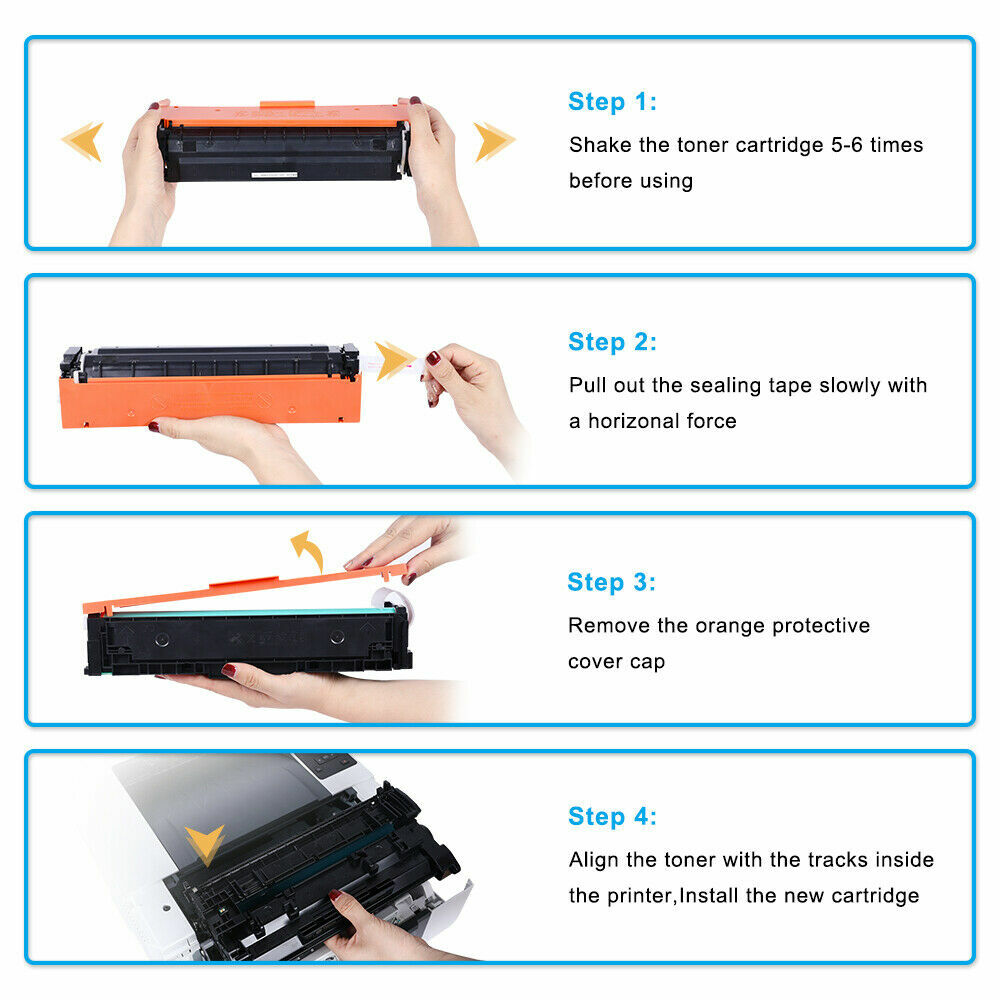 Step 1:
Shake the toner cartridge 5-6 times before using

Step 2:
Pull out the sealing tape slowly with a horizonal force

Step 3:
Remove the orange protective cover cap

Step 4:
Align the toner with the tracks inside the printer,Install the new cartridge