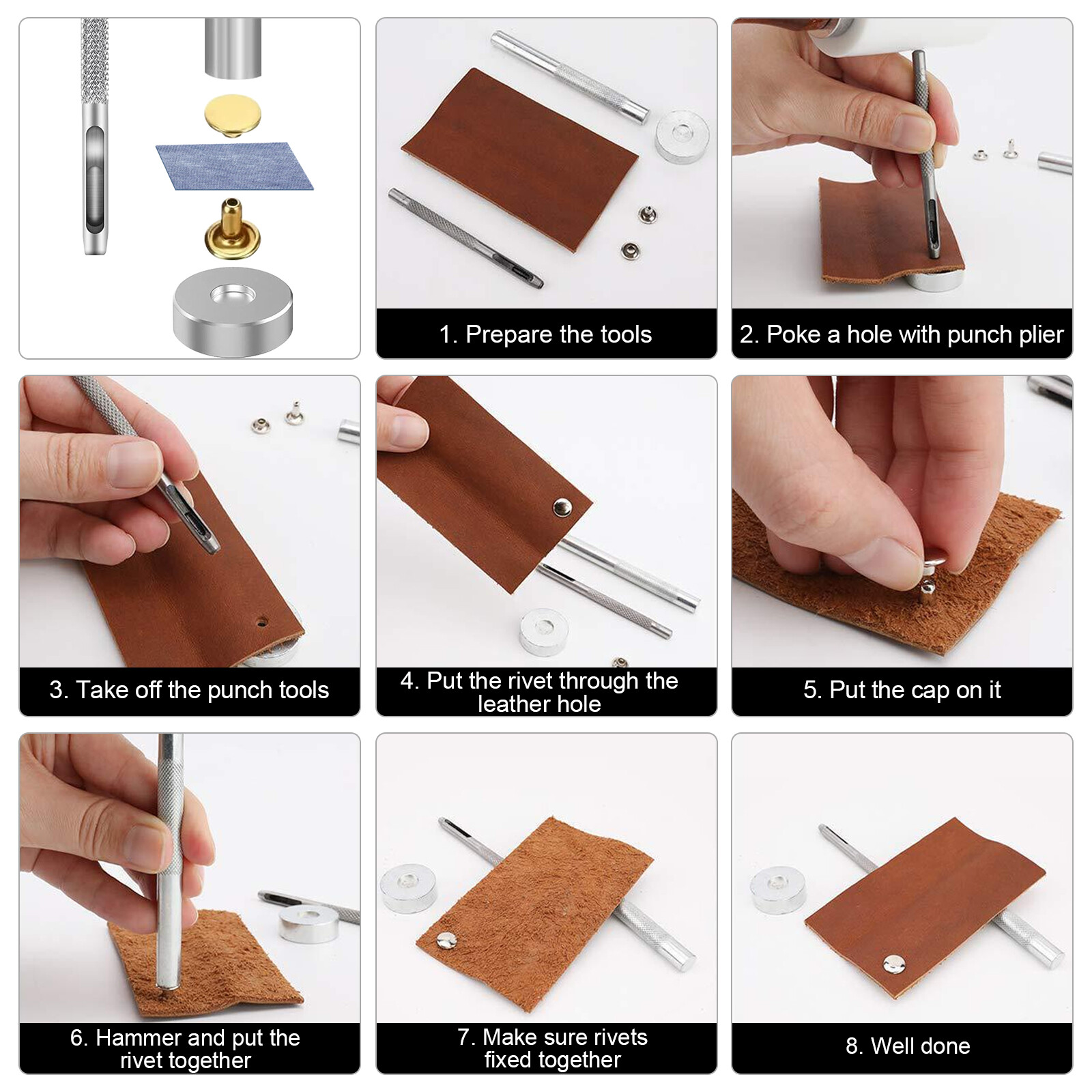 1. Prepare the tools

2. Poke a hole with punch plier

3. Take off the punch tools

4. Put the rivet through the leather hole

5. Put the cap on it

6. Hammer and put the rivet together

7. Make sure rivets fixed together

8. Well done