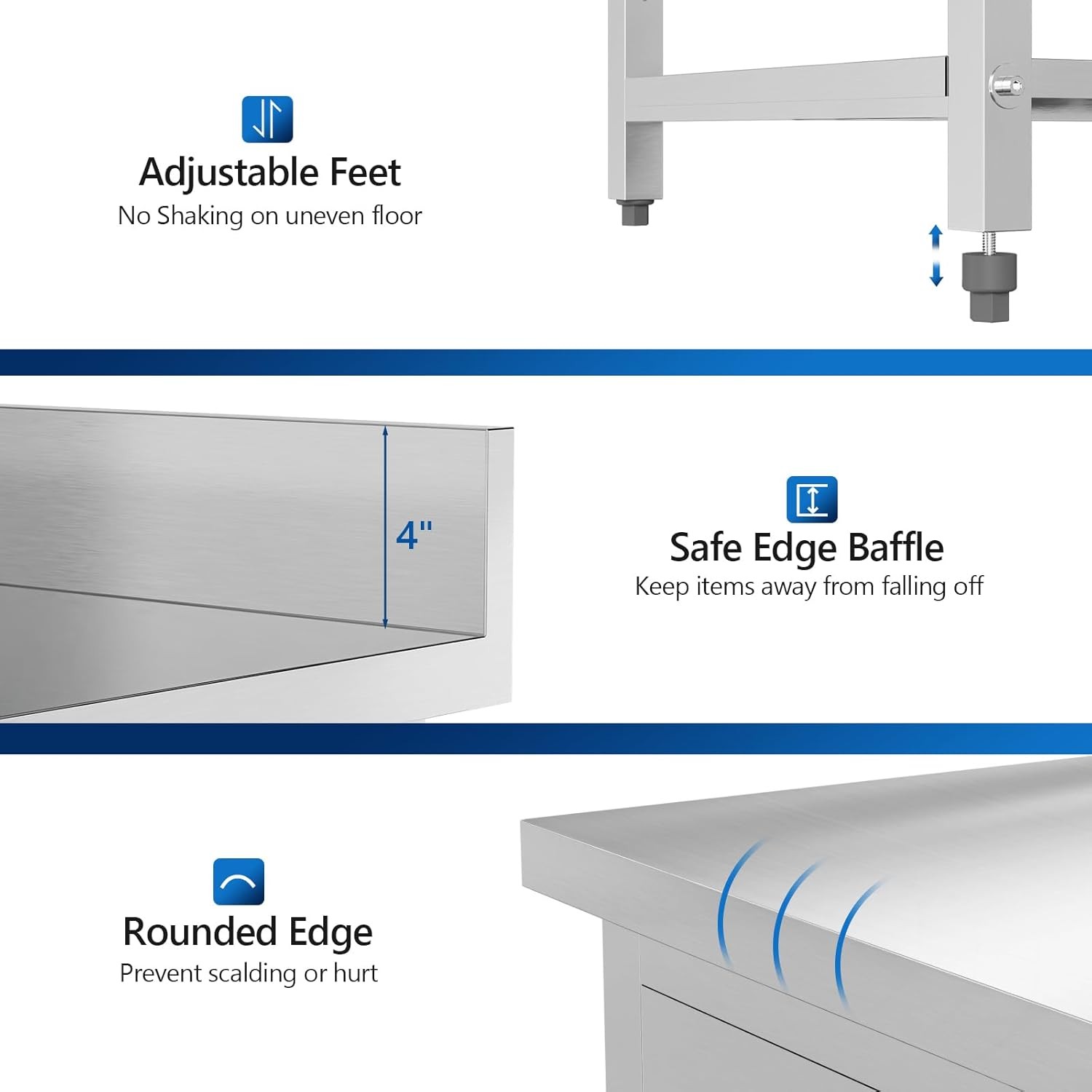 Adjustable Feet
No Shaking on uneven floor

4"

Safe Edge Baffle
Keep items away from falling off

Rounded Edge
Prevent scalding or hurt