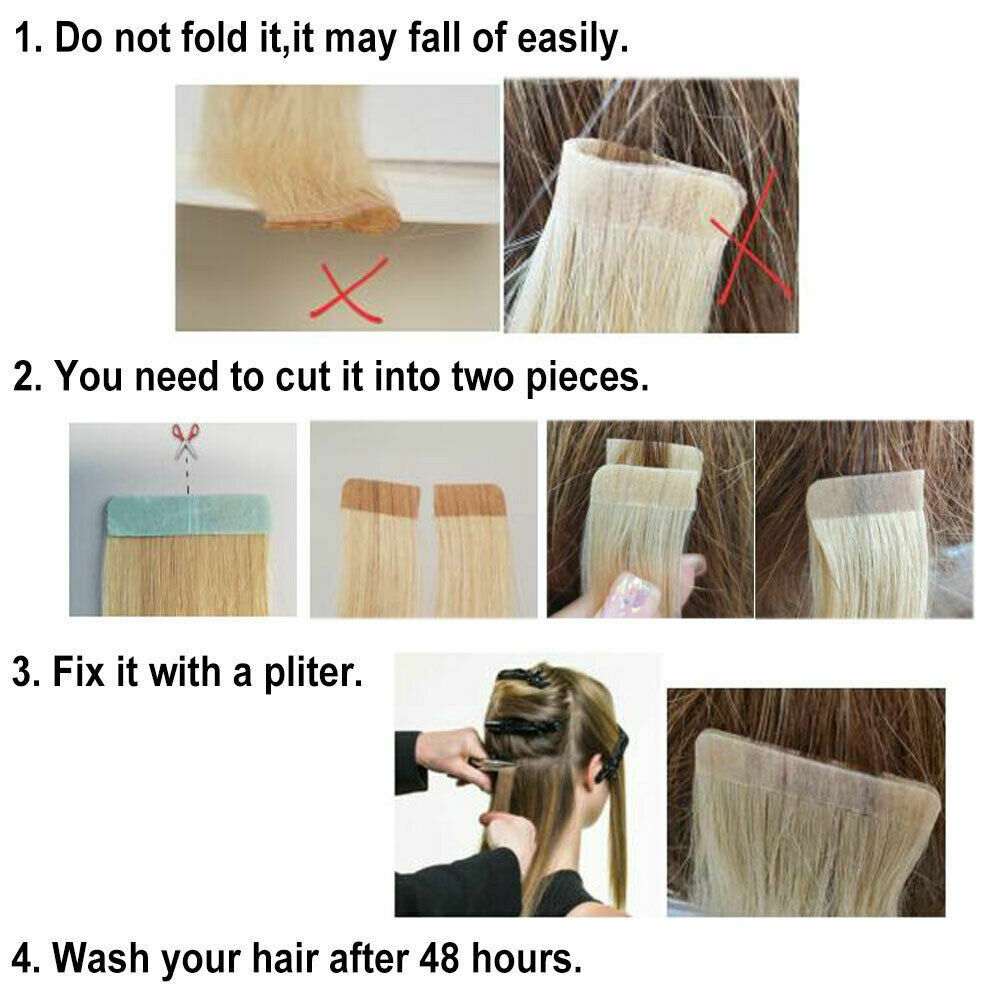 1. Do not fold it,it may fall of easily.

2. You need to cut it into two pieces.

3. Fix it with a pliter.

4. Wash your hair after 48 hours.