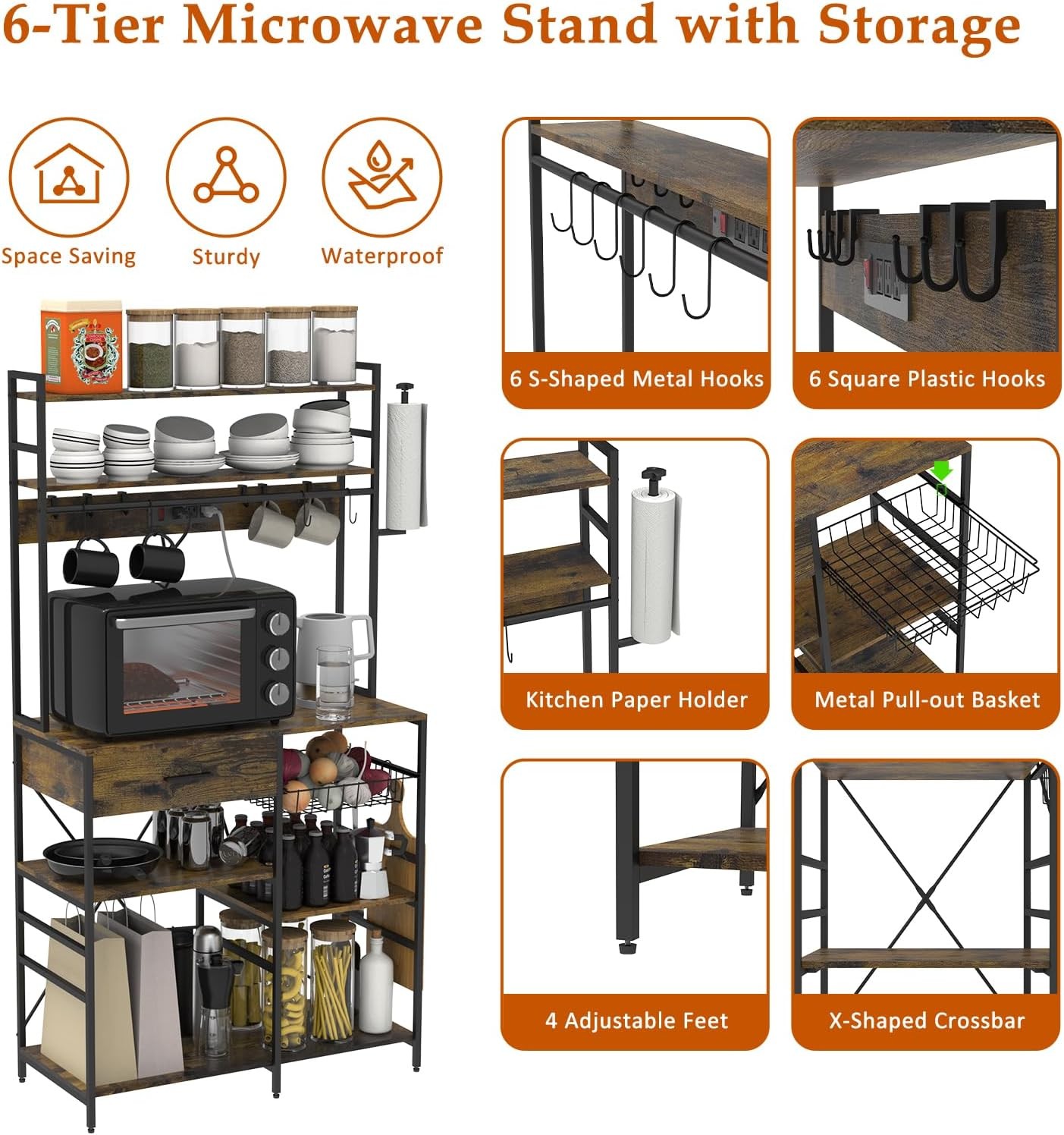 6-Tier Microwave Stand with Storage

Space Saving

Sturdy

Waterproof

6 S-Shaped Metal Hooks

6 Square Plastic Hooks

Kitchen Paper Holder

Metal Pull-out Basket

4 Adjustable Feet

X-Shaped Crossbar