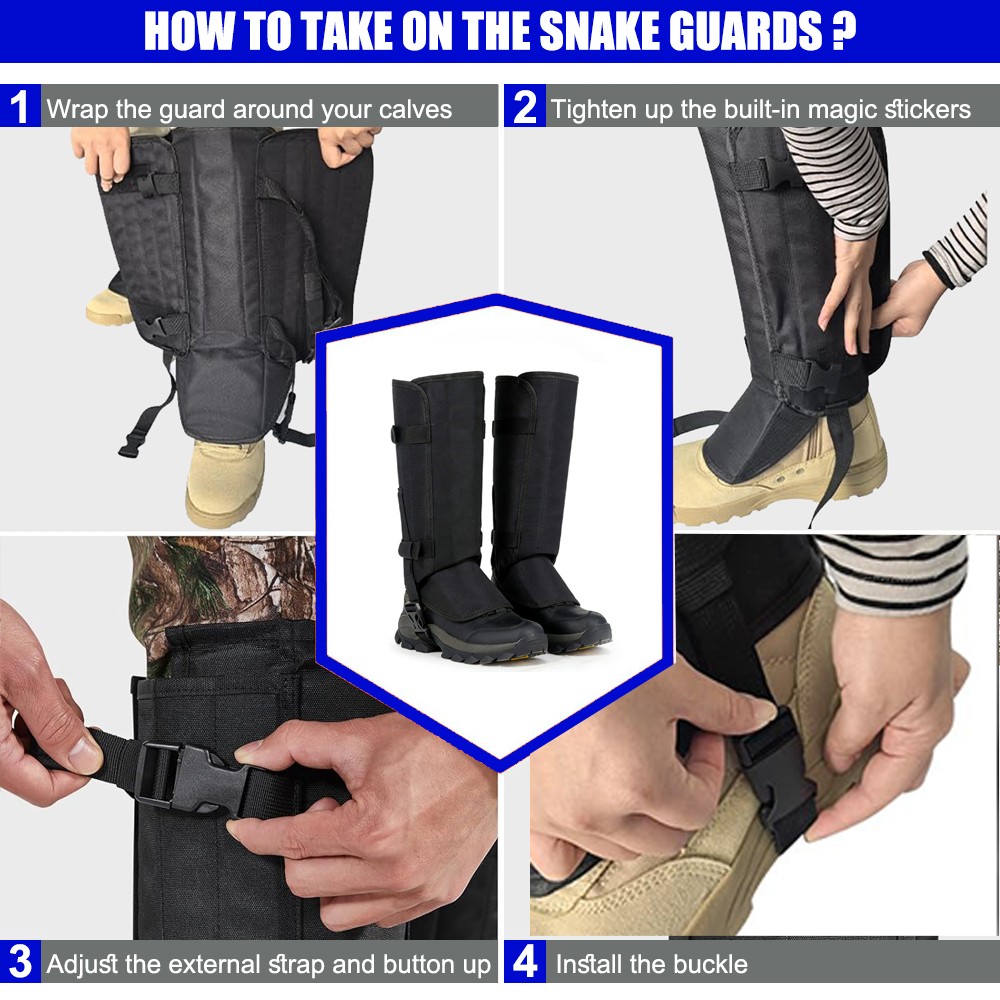 HOW TO TAKE ON THE SNAKE GUARDS ?

1 Wrap the guard around your calves

2 Tighten up the built-in magic stickers

3 Adjust the external strap and button up

4 Install the buckle