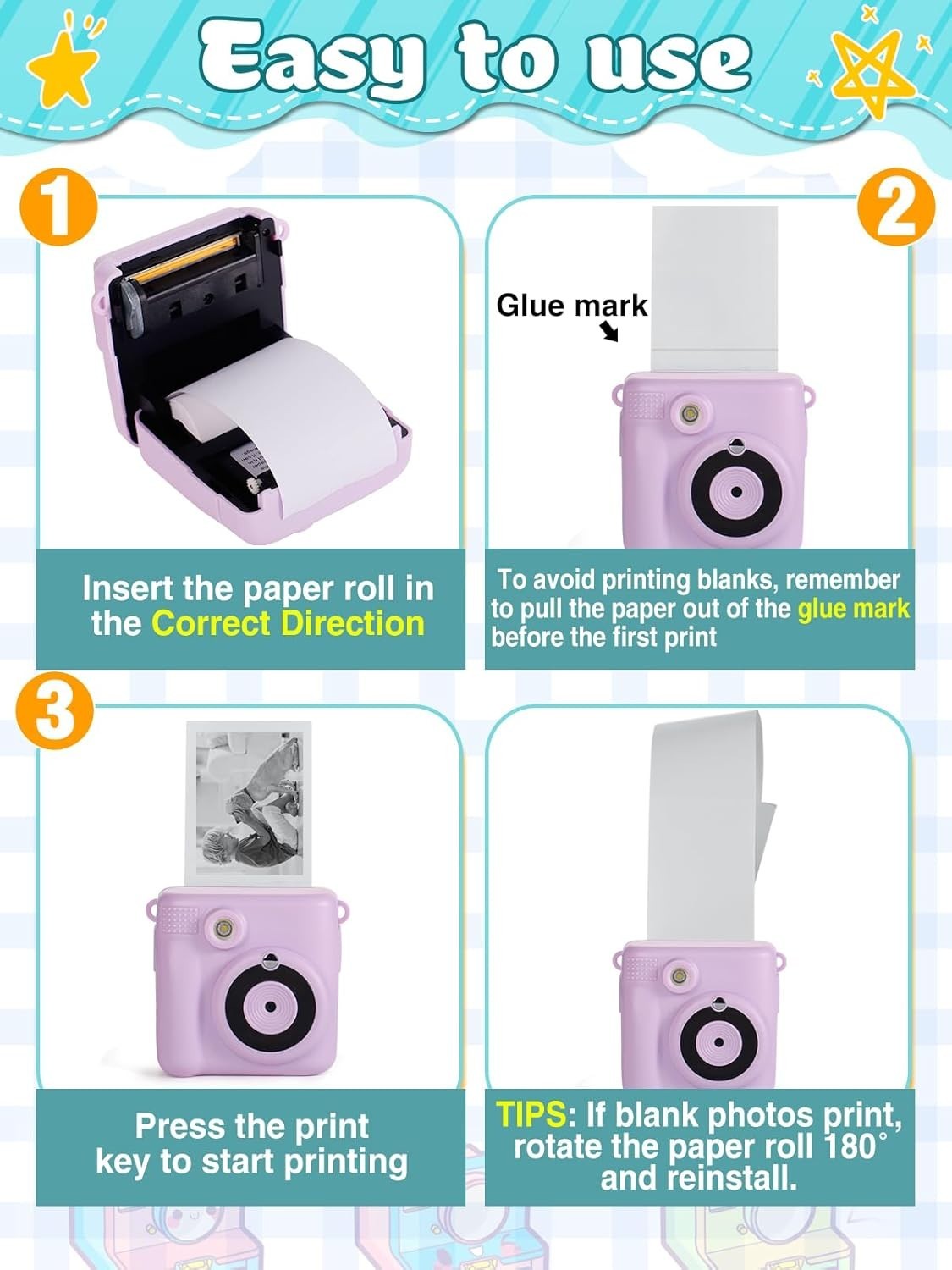 Easy to use

1

Insert the paper roll in the Correct Direction

2

Glue mark

To avoid printing blanks, remember to pull the paper out of the glue mark before the first print

3

Press the print key to start printing

TIPS: If blank photos print, rotate the paper roll 180° and reinstall.