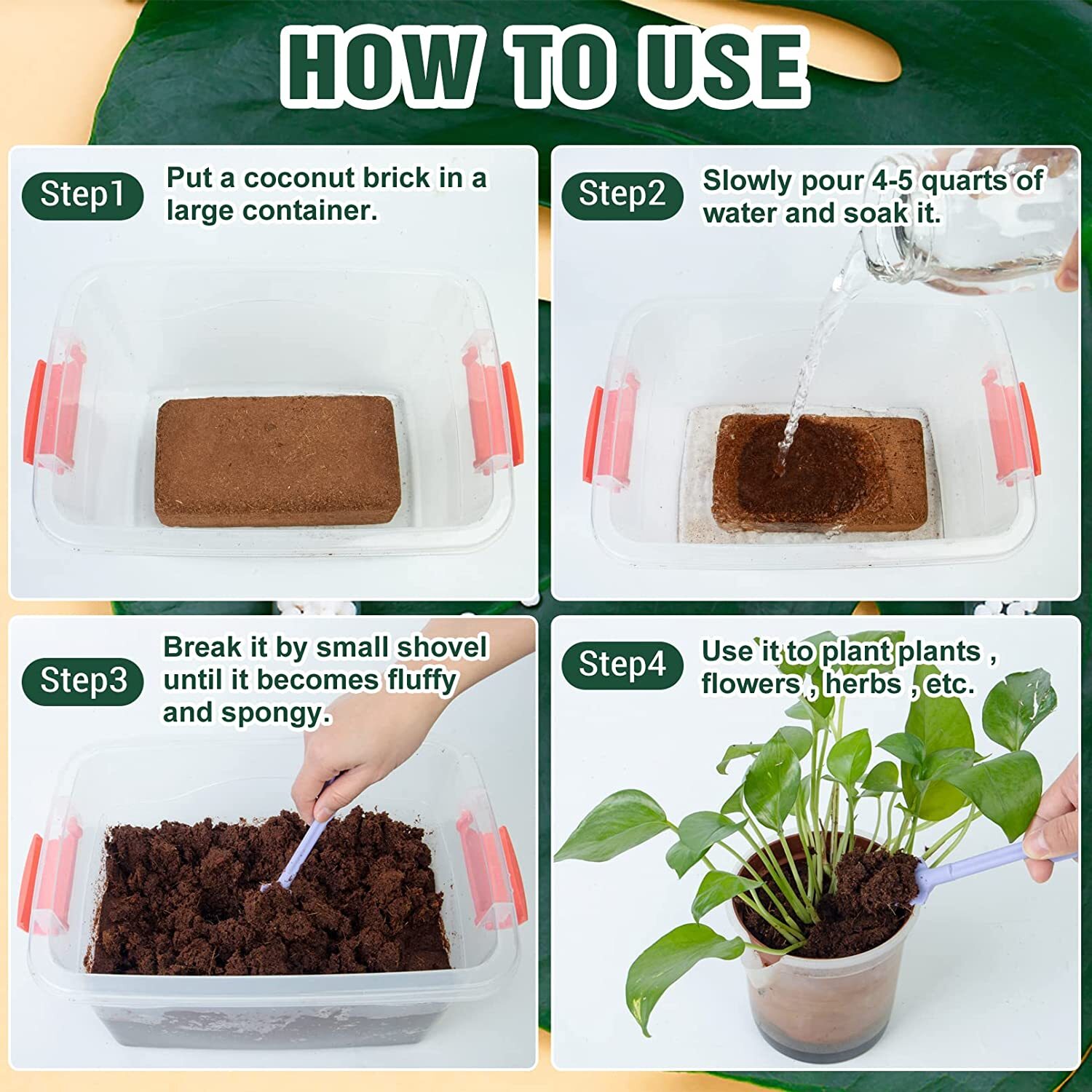 HOW TO USE

Step1 Put a coconut brick in a large container.

Step2 Slowly pour 4-5 quarts of water and soak it.

Step3 Break it by small shovel until it becomes fluffy and spongy.

Step4 Use it to plant plants , flowers , herbs , etc.