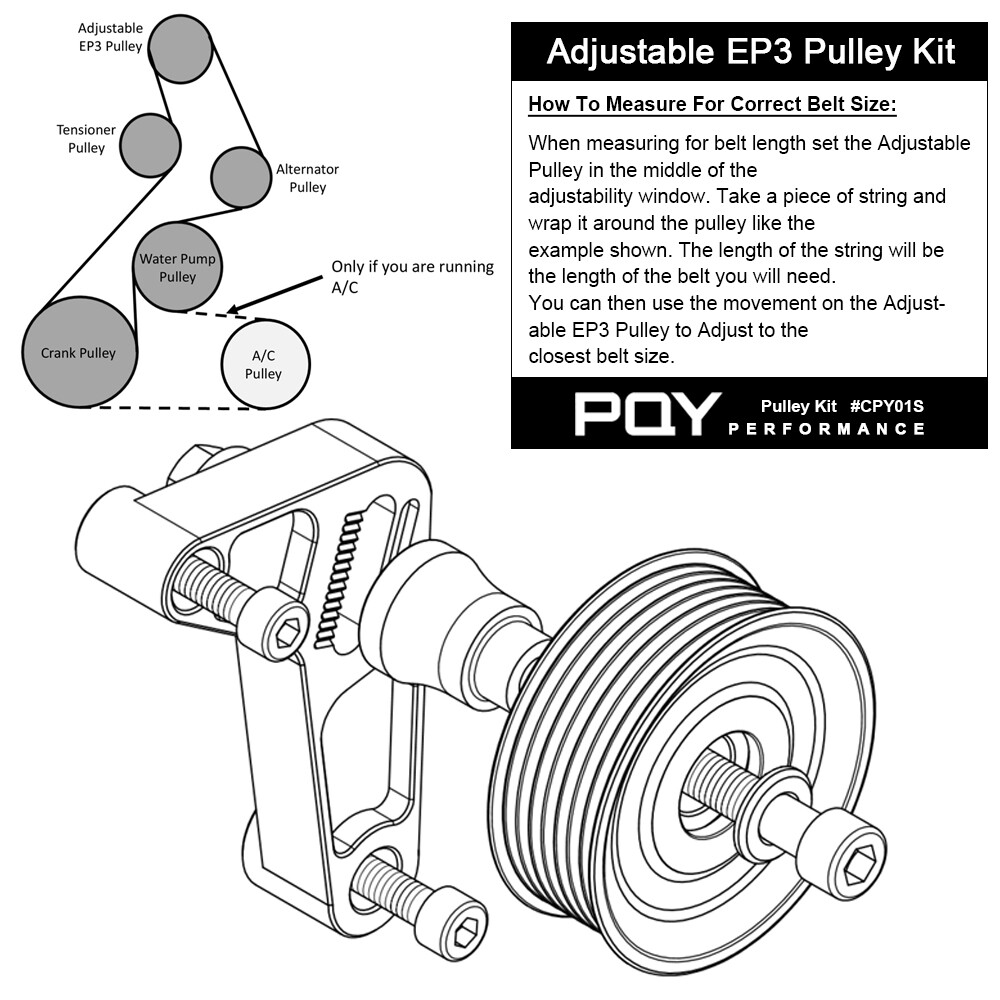 Adjustable EP3 Pulley

Tensioner Pulley

Alternator Pulley

Water Pump Pulley

Only if you are running A/C

Crank Pulley

A/C Pulley

Adjustable EP3 Pulley Kit

How To Measure For Correct Belt Size:

When measuring for belt length set the Adjustable Pulley in the middle of the adjustability window. Take a piece of string and wrap it around the pulley like the example shown. The length of the string will be the length of the belt you will need.
You can then use the movement on the Adjustable EP3 Pulley to Adjust to the closest belt size.

PQY PERFORMANCE

Pulley Kit #CPY01S