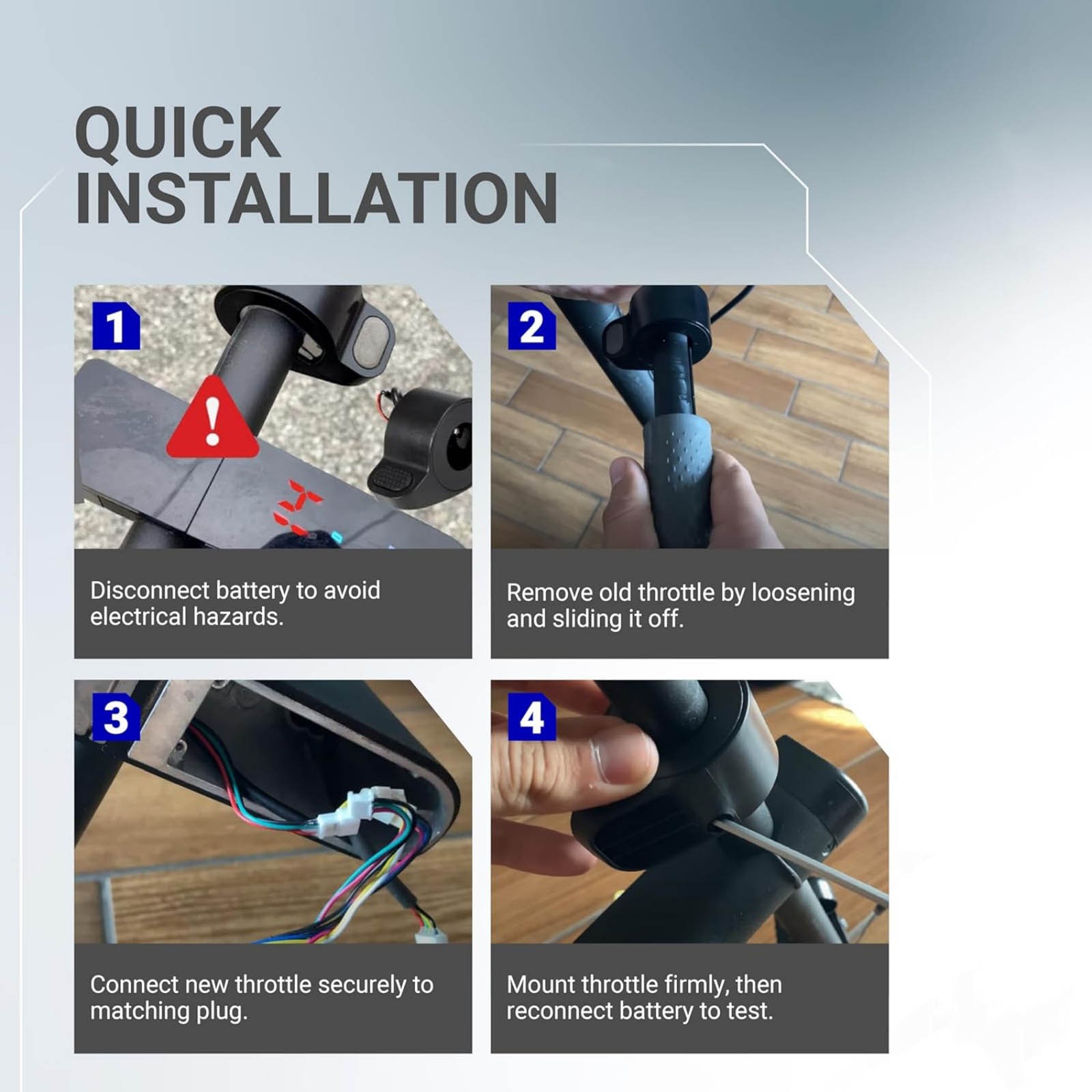 QUICK INSTALLATION

1

Disconnect battery to avoid electrical hazards.

2

Remove old throttle by loosening and sliding it off.

3

Connect new throttle securely to matching plug.

4

Mount throttle firmly, then reconnect battery to test.