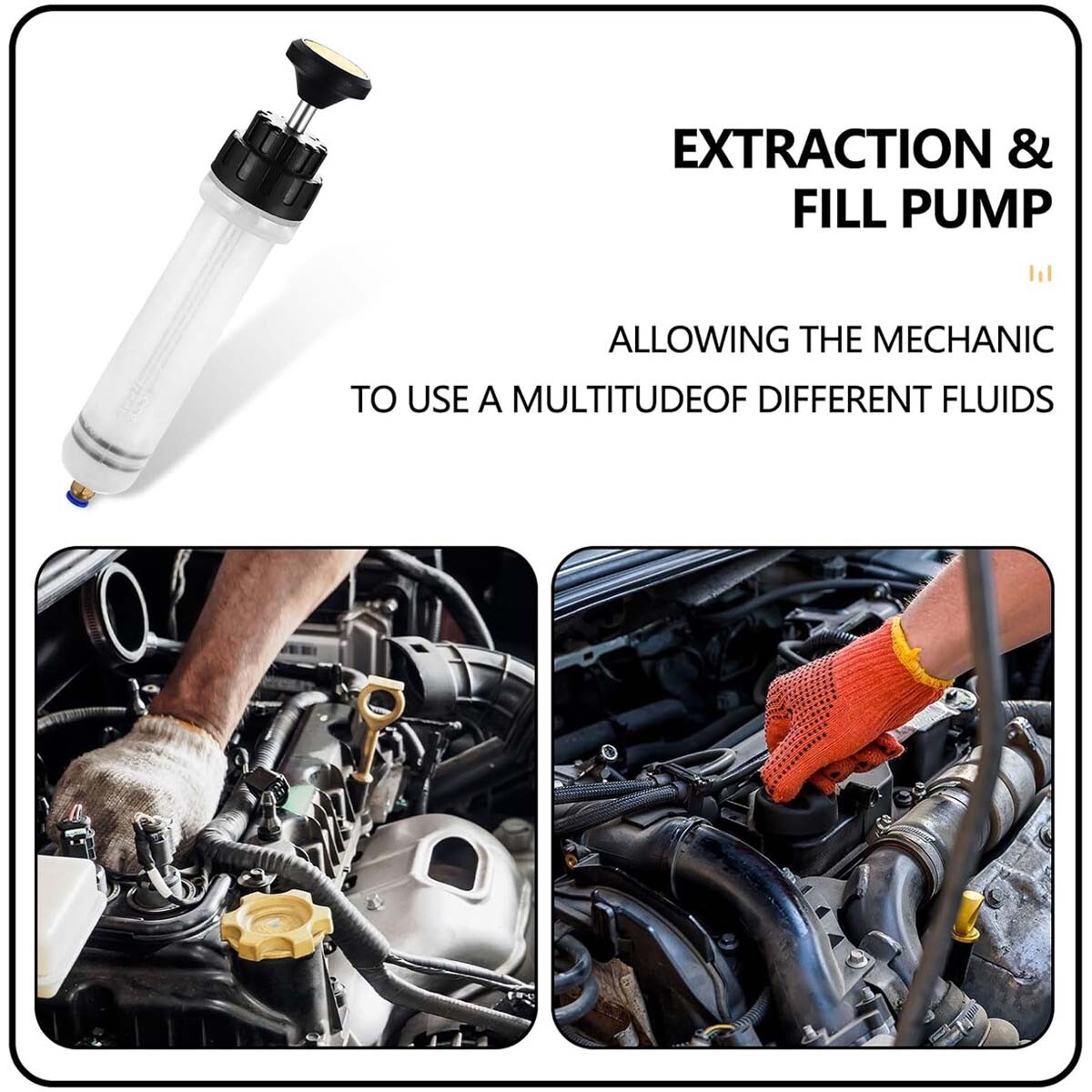 EXTRACTION &
FILL PUMP

ALLOWING THE MECHANIC
TO USE A MULTITUDEOF DIFFERENT FLUIDS