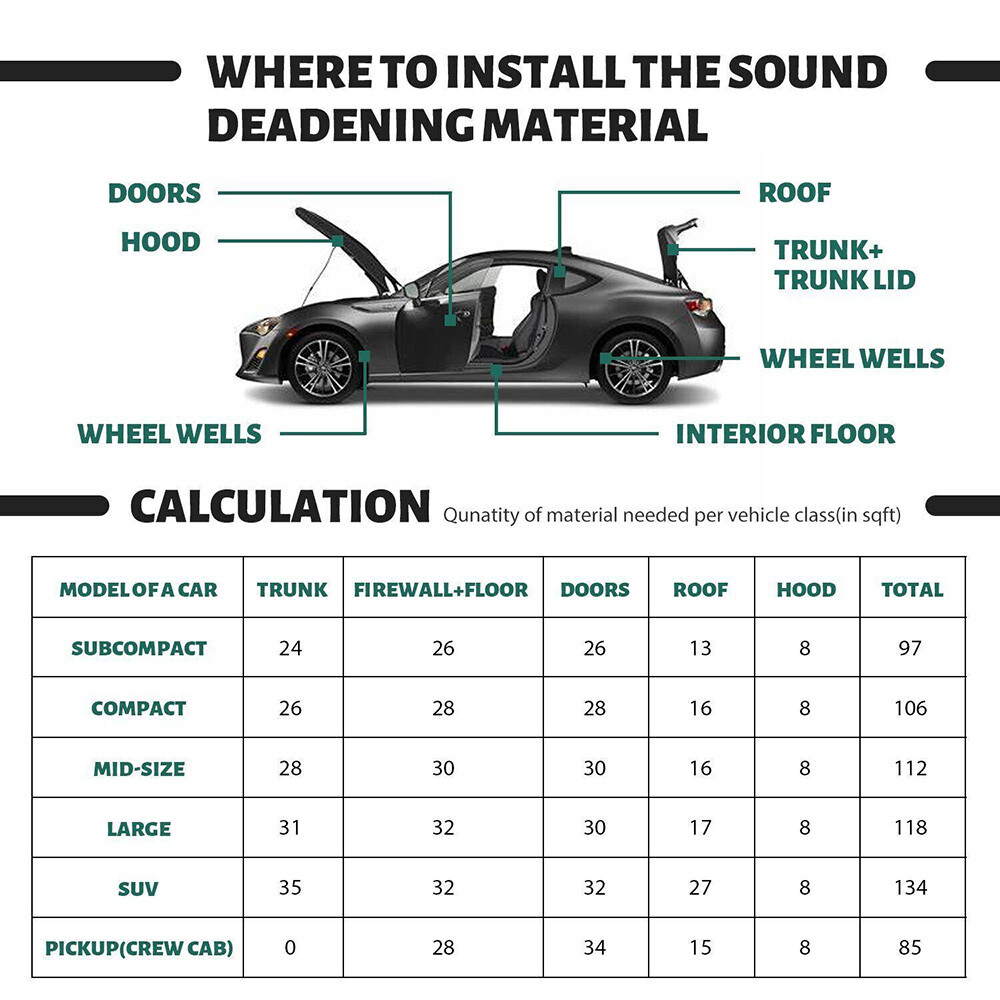 WHERE TO INSTALL THE SOUND DEADENING MATERIAL

DOORS
HOOD
ROOF
TRUNK+ TRUNK LID
WHEEL WELLS
WHEEL WELLS
INTERIOR FLOOR

CALCULATION Qunatity of material needed per vehicle class(in sqft)

| MODEL OF A CAR | TRUNK | FIREWALL+FLOOR | DOORS | ROOF | HOOD | TOTAL |
|---|---|---|---|---|---|---|
| SUBCOMPACT | 24 | 26 | 26 | 13 | 8 | 97 |
| COMPACT | 26 | 28 | 28 | 16 | 8 | 106 |
| MID-SIZE | 28 | 30 | 30 | 16 | 8 | 112 |
| LARGE | 31 | 32 | 30 | 17 | 8 | 118 |
| SUV | 35 | 32 | 32 | 27 | 8 | 134 |
| PICKUP(CREW CAB) | 0 | 28 | 34 | 15 | 8 | 85 |