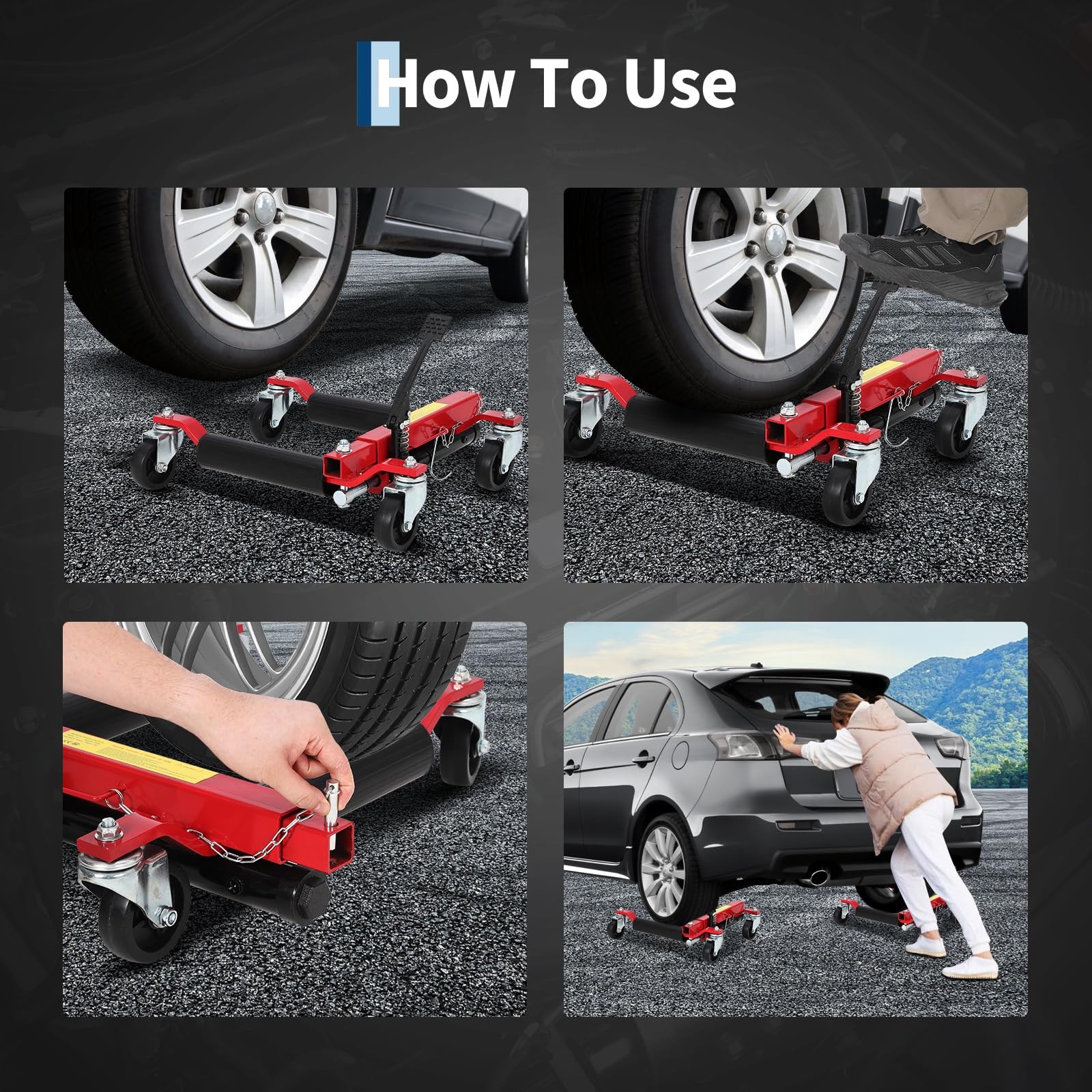 How To Use