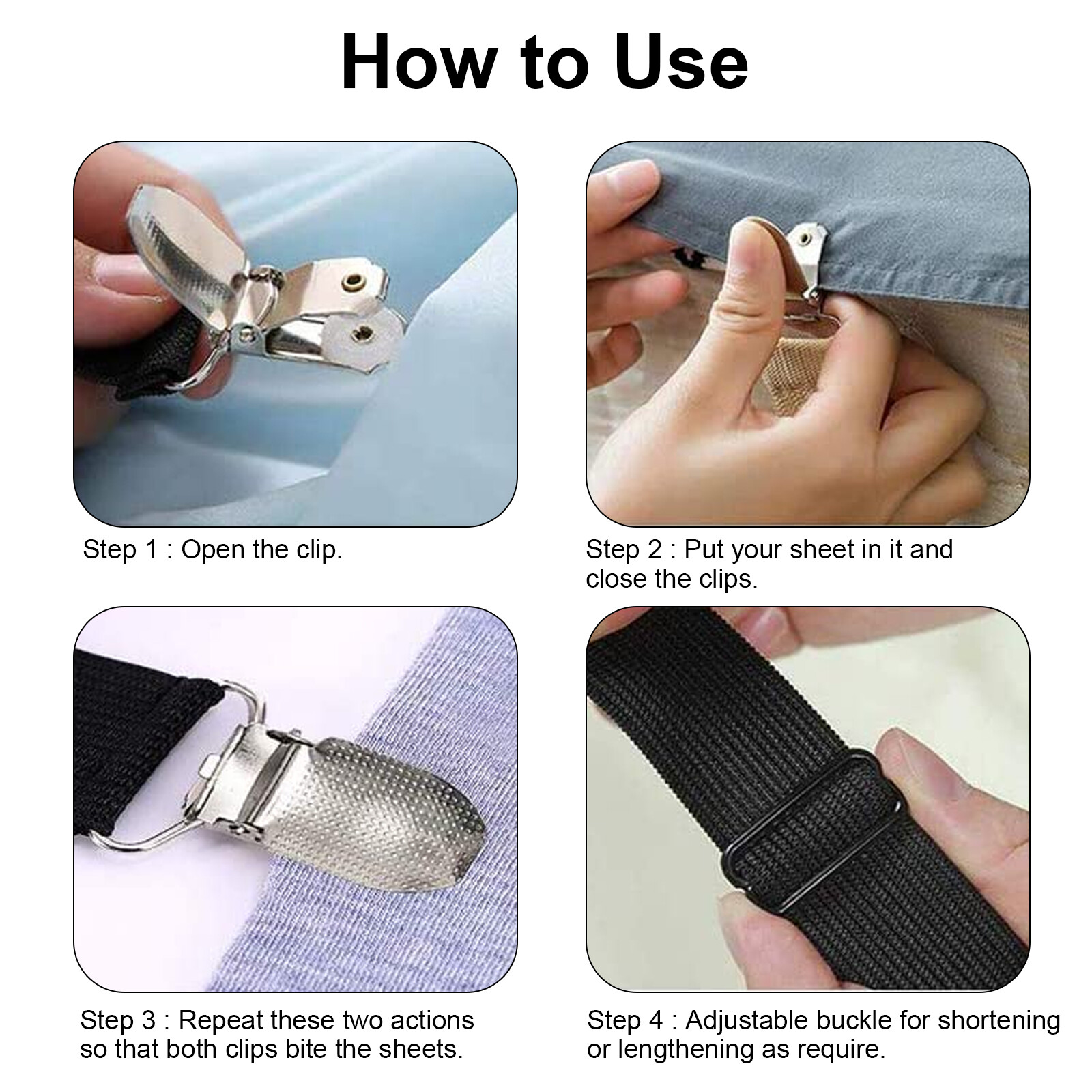 How to Use

Step 1 : Open the clip.

Step 2 : Put your sheet in it and close the clips.

Step 3 : Repeat these two actions so that both clips bite the sheets.

Step 4 : Adjustable buckle for shortening or lengthening as require.