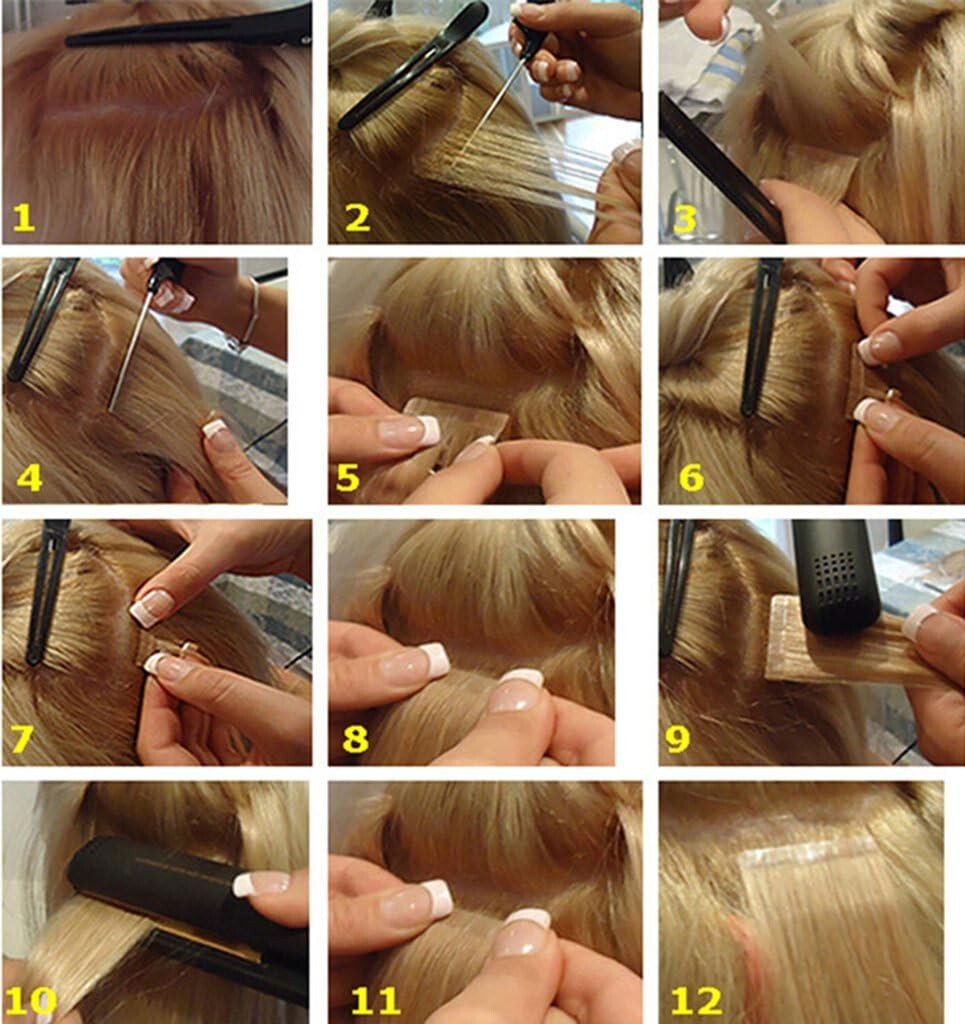 1
2
3
4
5
6
7
8
9
10
11
12