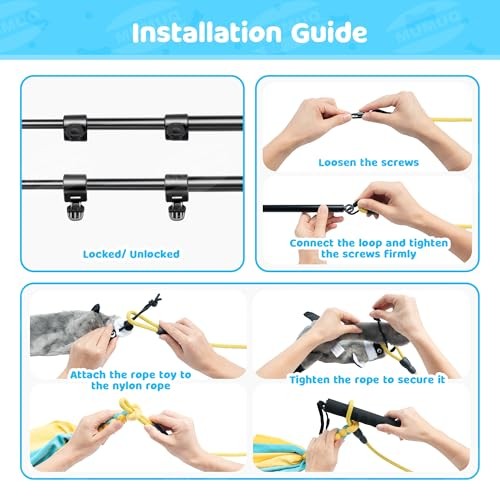 Installation Guide

Locked/ Unlocked

Loosen the screws

Connect the loop and tighten the screws firmly

Attach the rope toy to the nylon rope

Tighten the rope to secure it