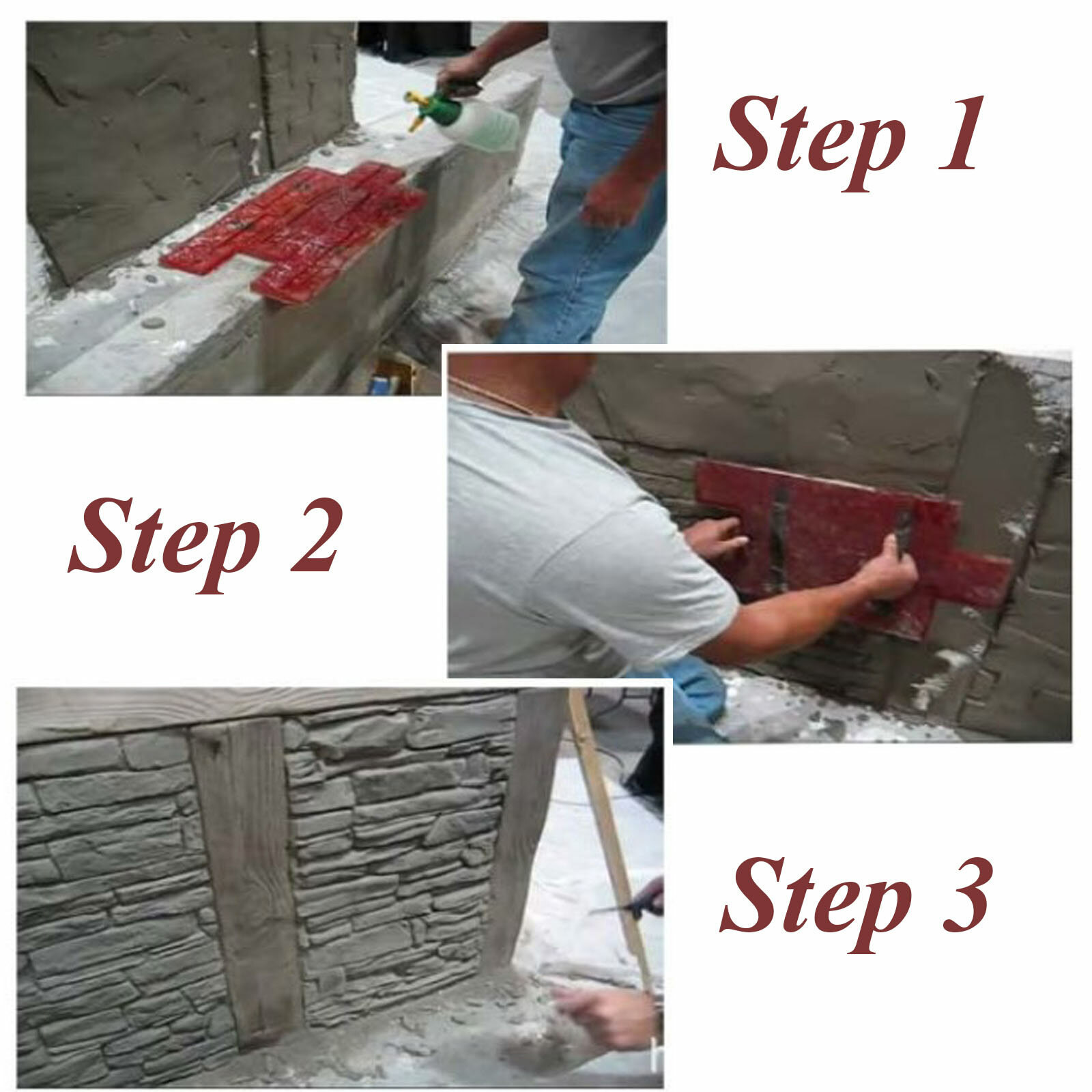 Step 1

Step 2

Step 3