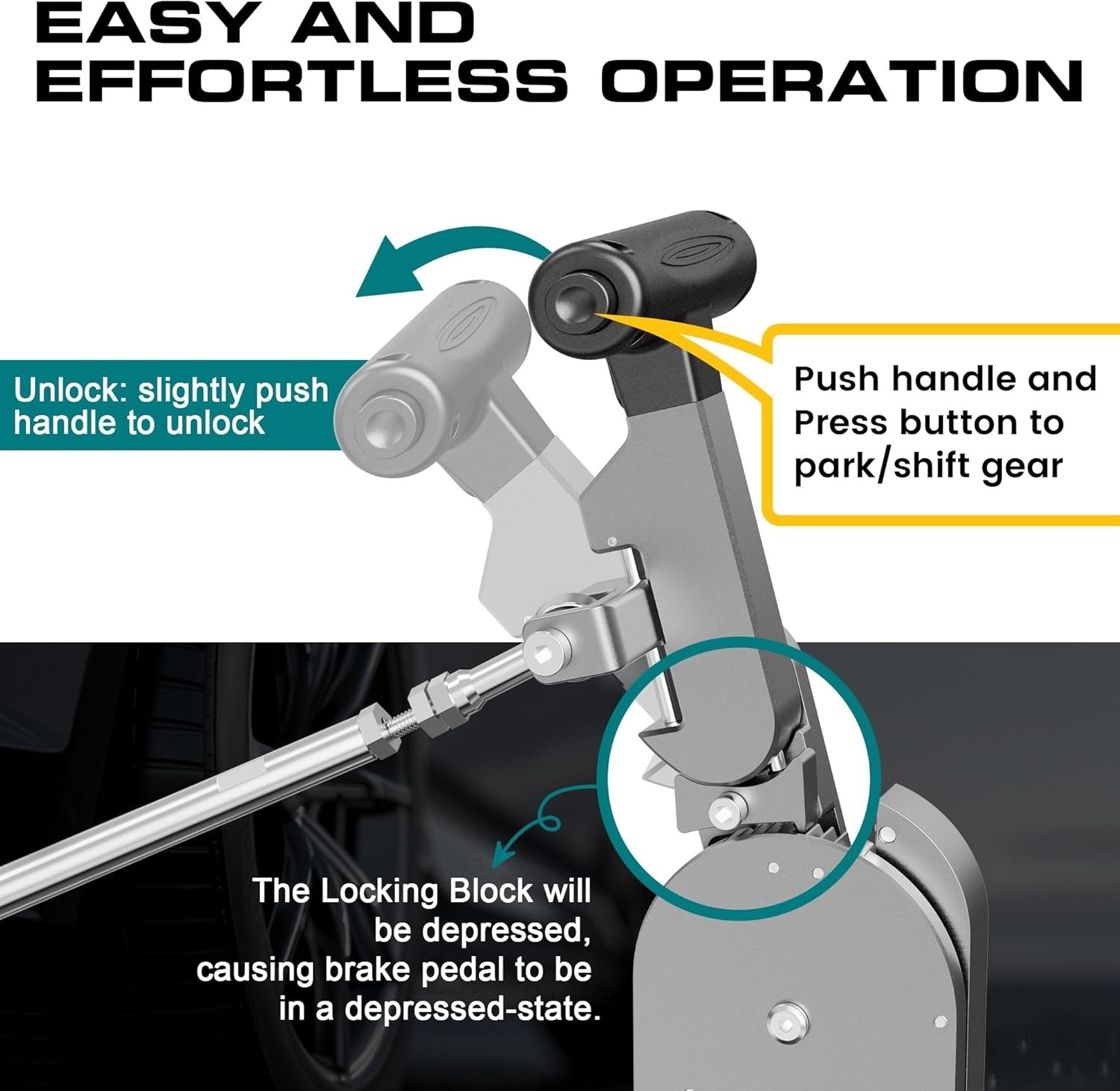 EASY AND EFFORTLESS OPERATION

Unlock: slightly push handle to unlock

Push handle and Press button to park/shift gear

The Locking Block will be depressed, causing brake pedal to be in a depressed-state.