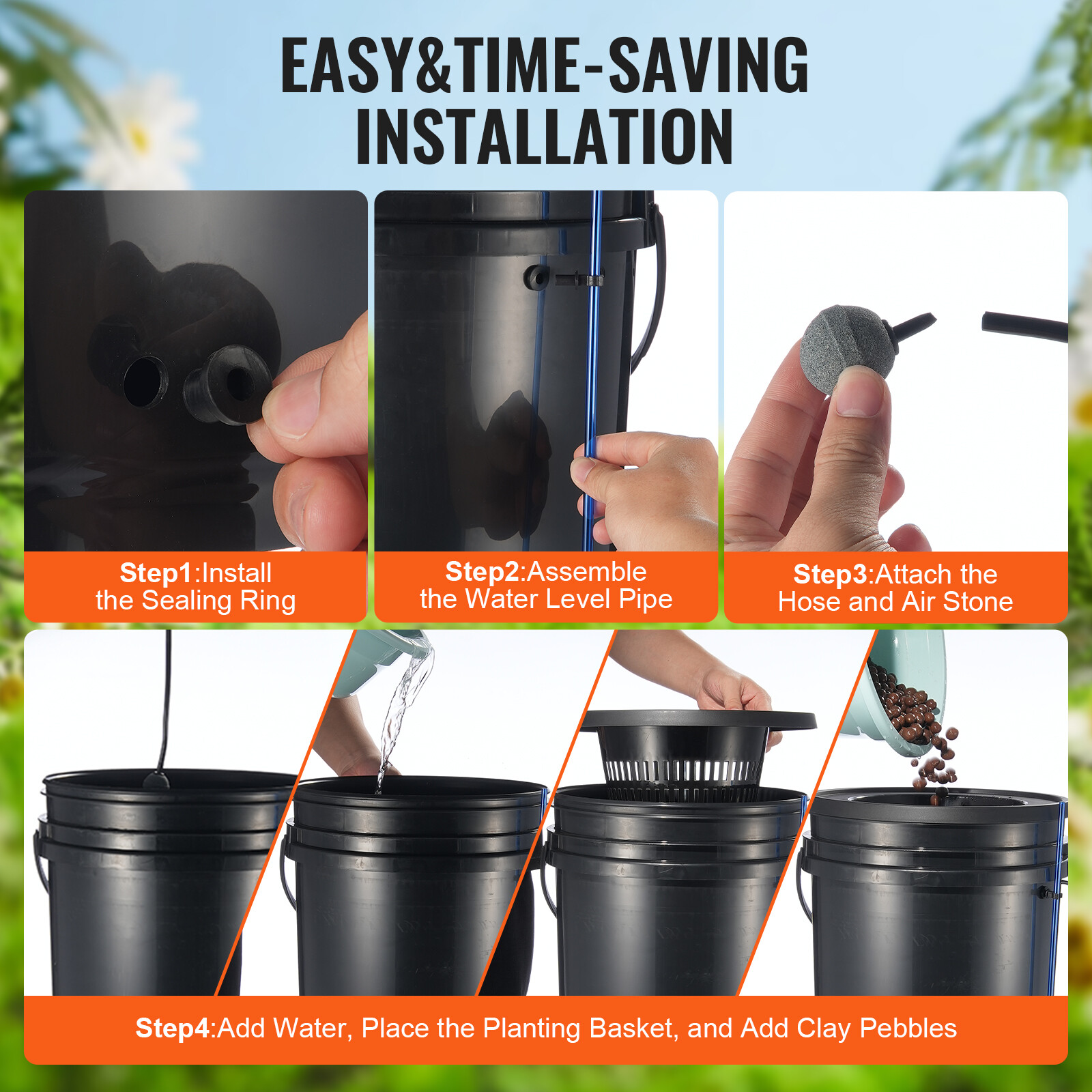 EASY&TIME-SAVING INSTALLATION

Step1:Install the Sealing Ring

Step2:Assemble the Water Level Pipe

Step3:Attach the Hose and Air Stone

Step4:Add Water, Place the Planting Basket, and Add Clay Pebbles