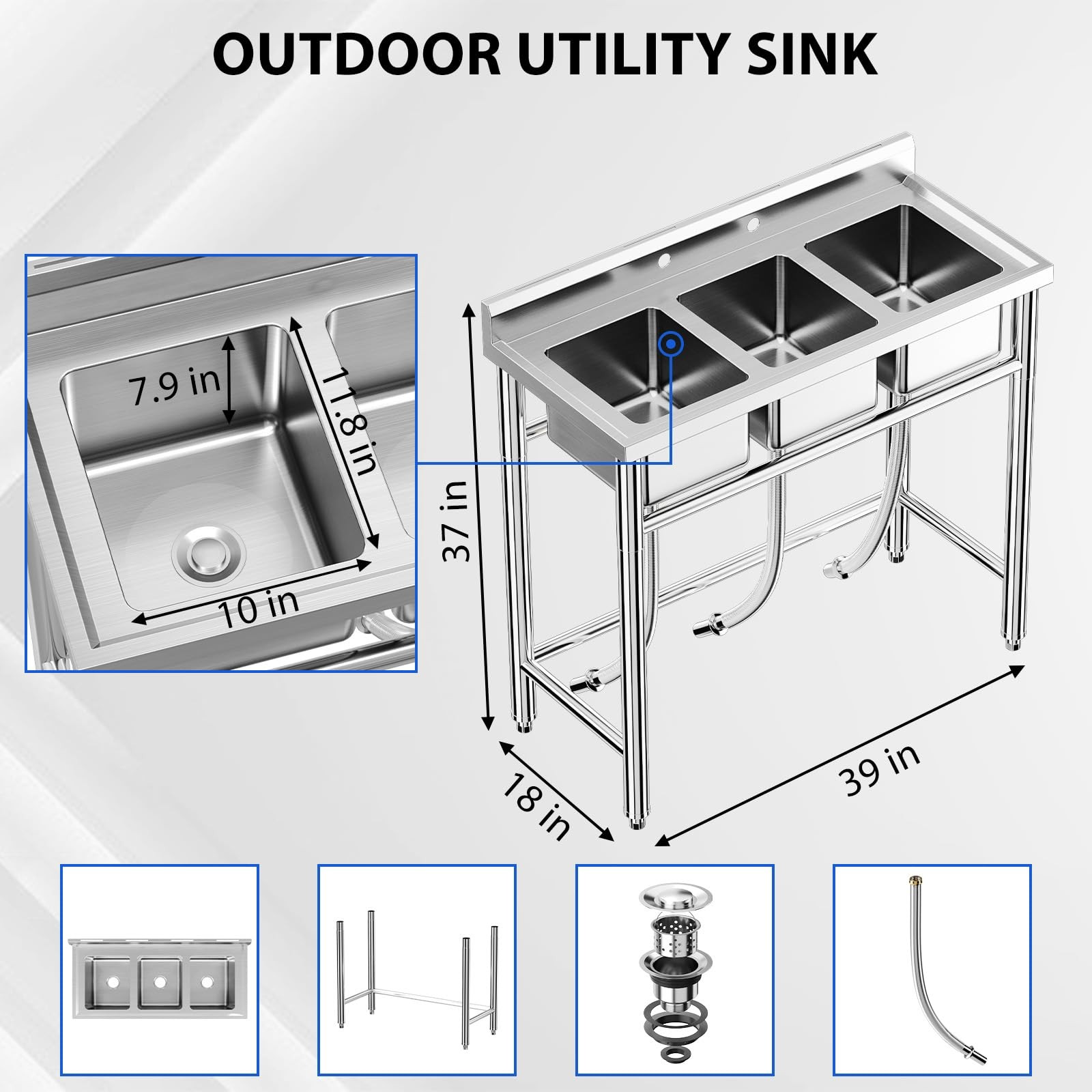 OUTDOOR UTILITY SINK

7.9 in

11.8 in

10 in

37 in

18 in

39 in