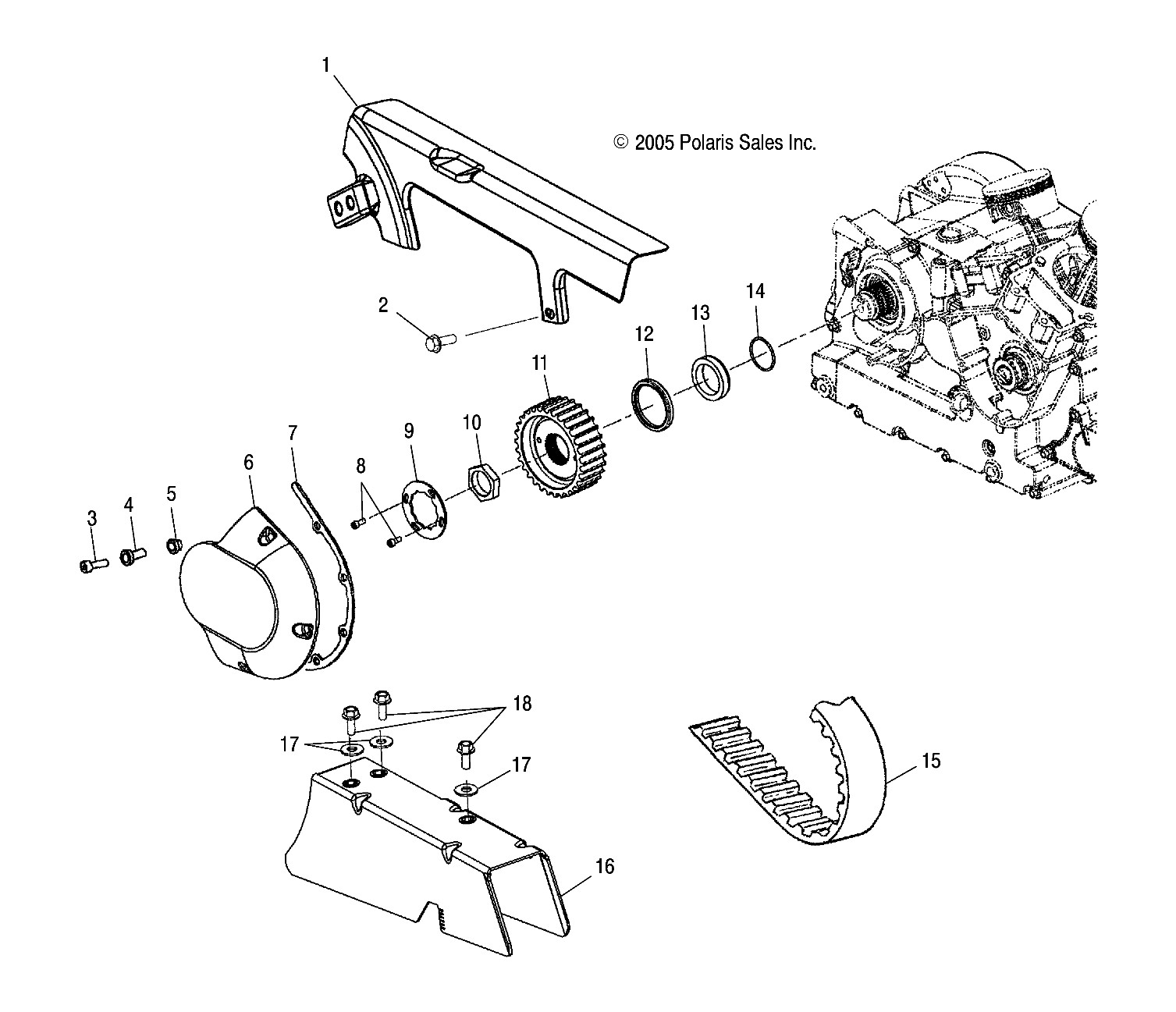 1

© 2005 Polaris Sales Inc.

2

14

13

12

11

10

9

8

7

6

5

4

3

18

17

17

15

16