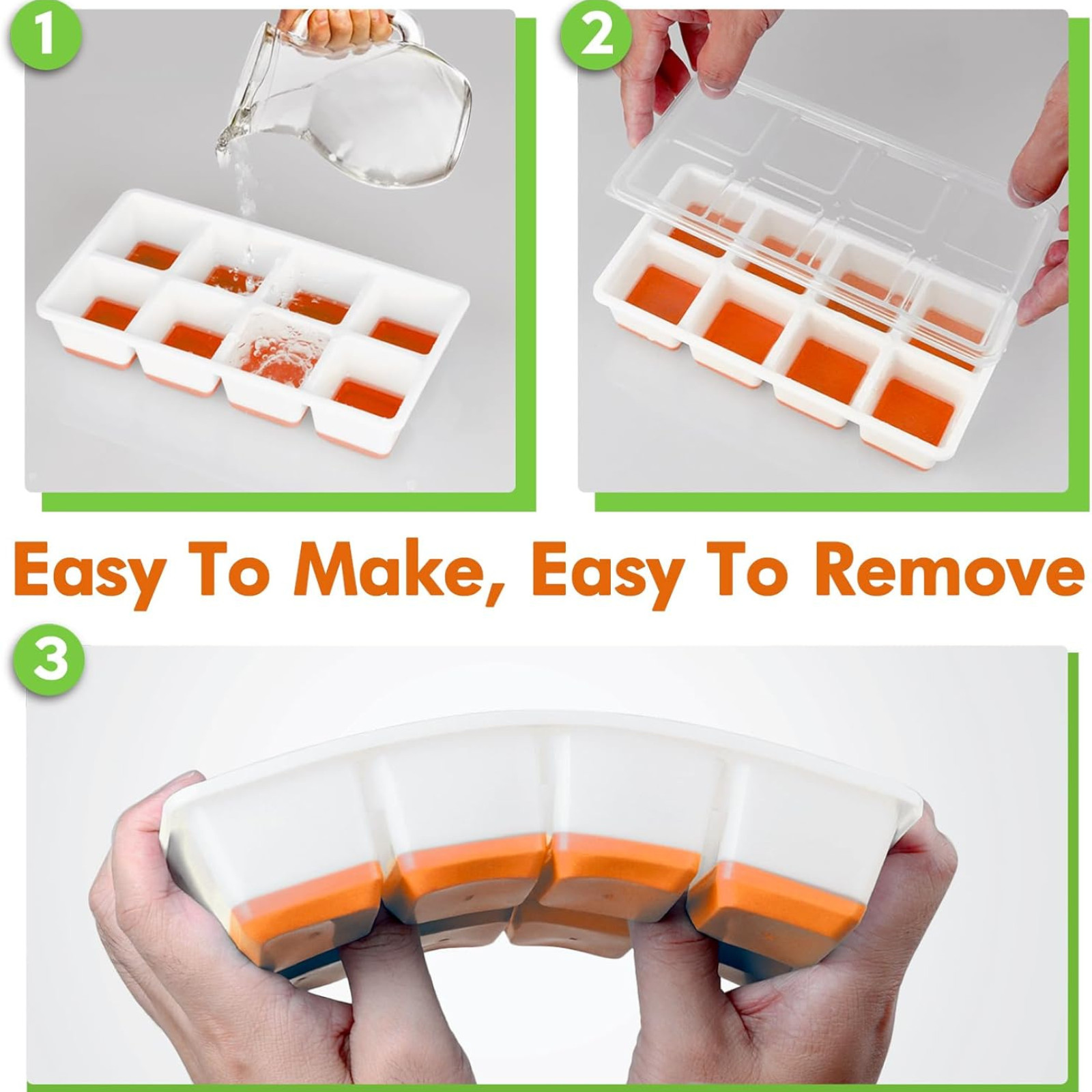 1

2

Easy To Make, Easy To Remove

3