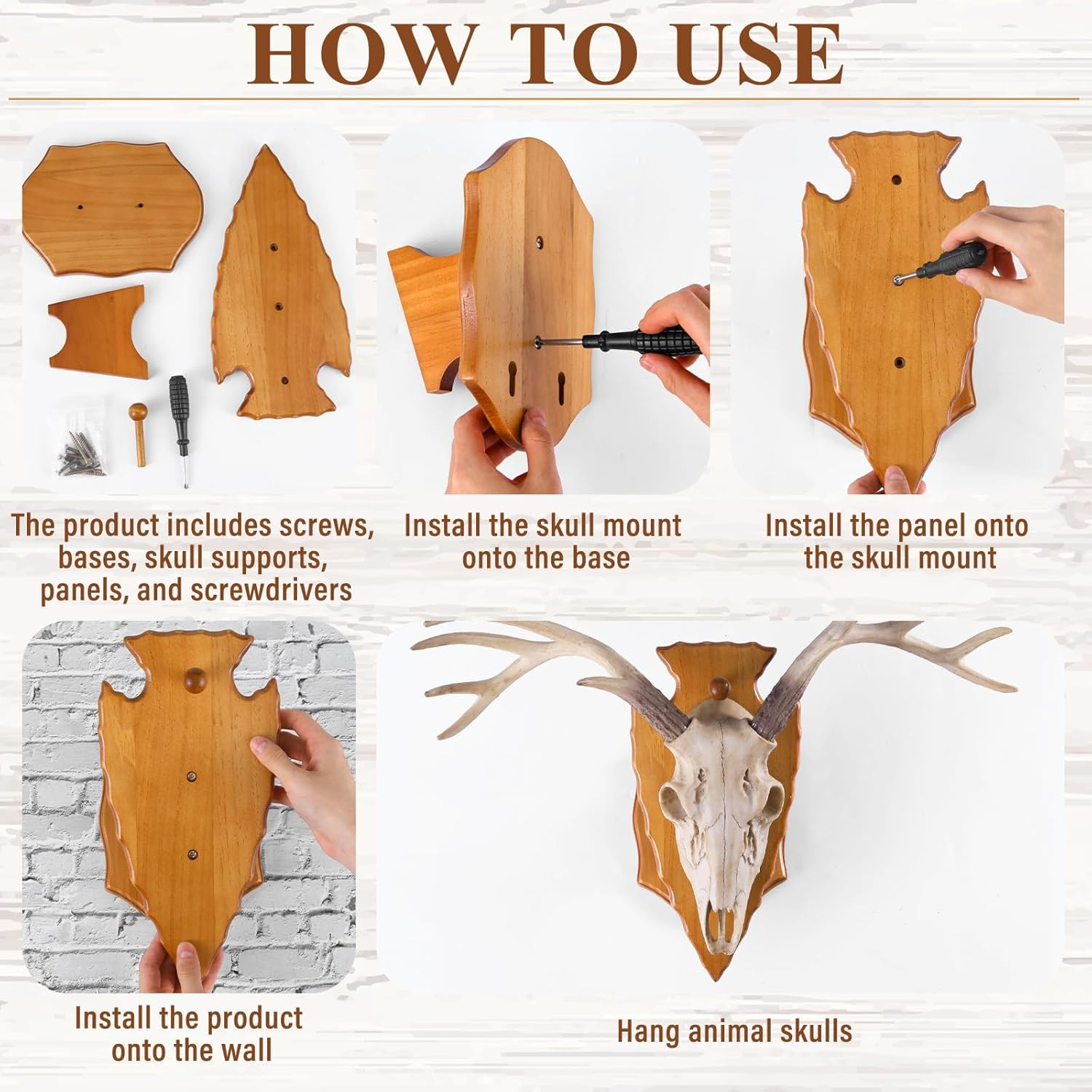 HOW TO USE

The product includes screws, bases, skull supports, panels, and screwdrivers

Install the skull mount onto the base

Install the panel onto the skull mount

Install the product onto the wall

Hang animal skulls