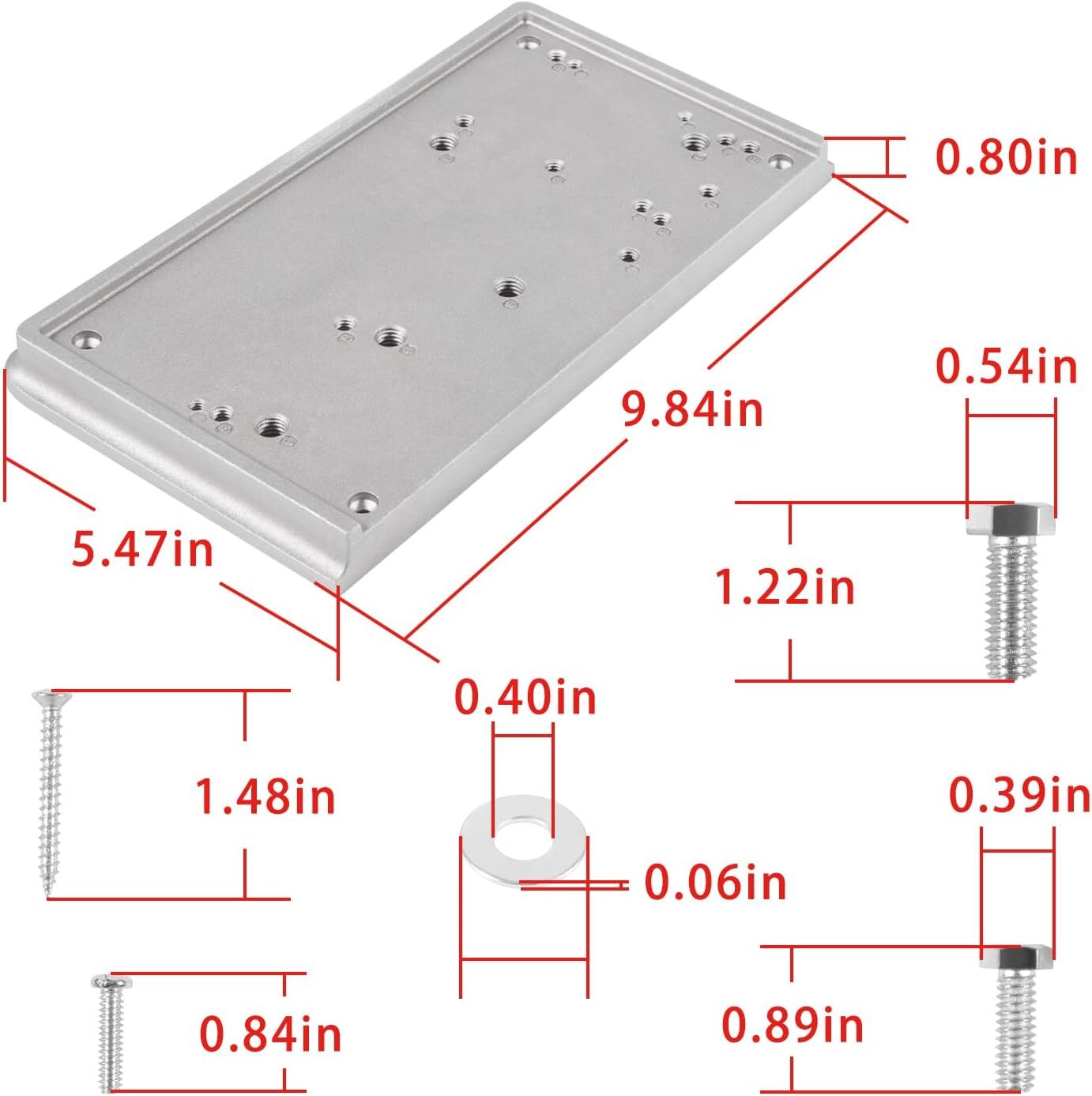 0.80in

9.84in

0.54in

5.47in

1.22in

0.40in

1.48in

0.39in

0.06in

0.84in

0.89in