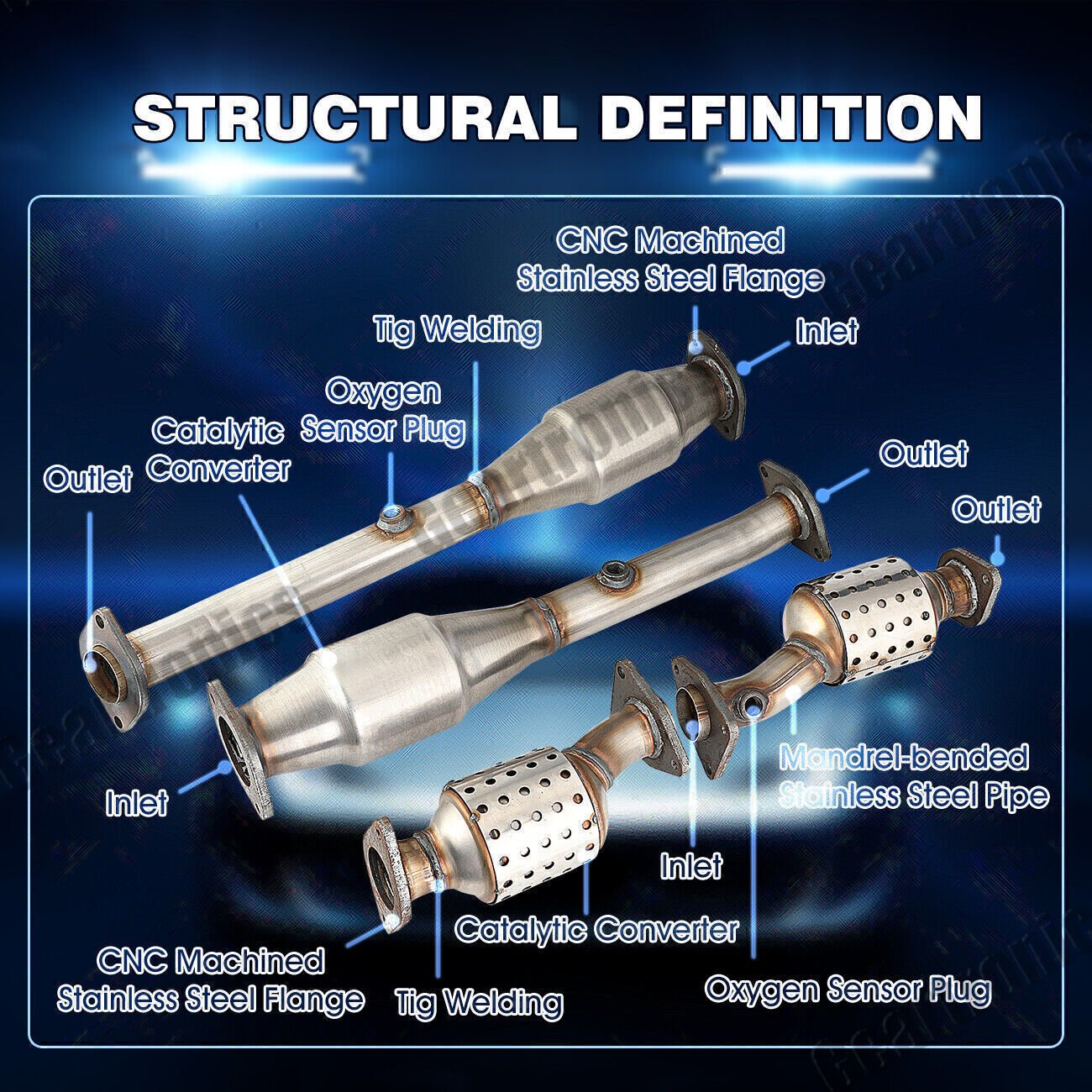 STRUCTURAL DEFINITION

CNC Machined Stainless Steel Flange

Tig Welding

Inlet

Oxygen Sensor Plug

Catalytic Converter

Outlet

Outlet

Outlet

Inlet

Mandrel-bended Stainless Steel Pipe

Inlet

Catalytic Converter

CNC Machined Stainless Steel Flange

Tig Welding

Oxygen Sensor Plug