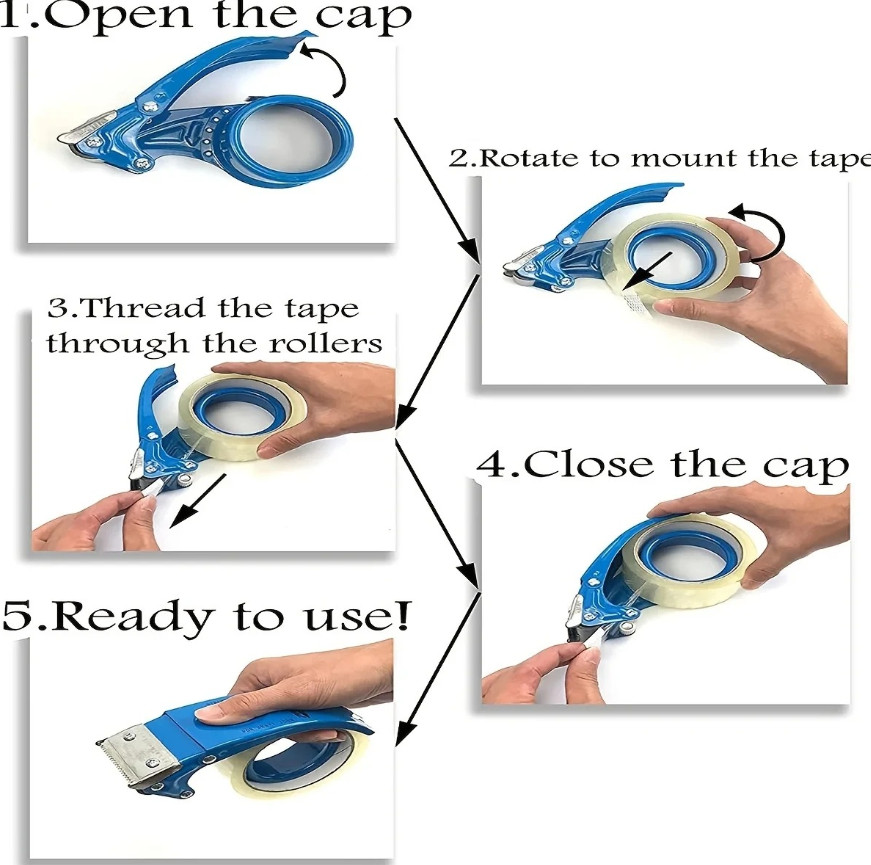 1.Open the cap

2.Rotate to mount the tape

3.Thread the tape through the rollers

4.Close the cap

5.Ready to use!