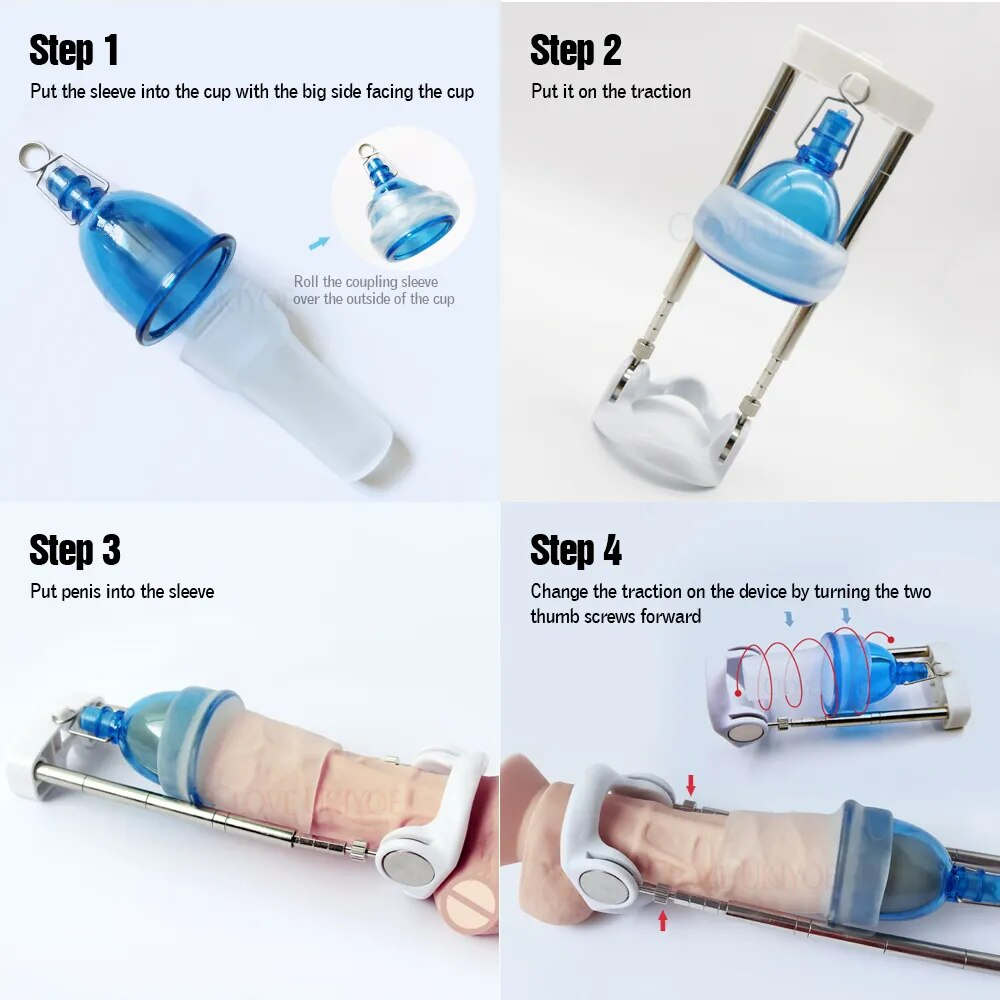 Step 1
Put the sleeve into the cup with the big side facing the cup

Roll the coupling sleeve over the outside of the cup

Step 2
Put it on the traction

Step 3
Put penis into the sleeve

Step 4
Change the traction on the device by turning the two thumb screws forward