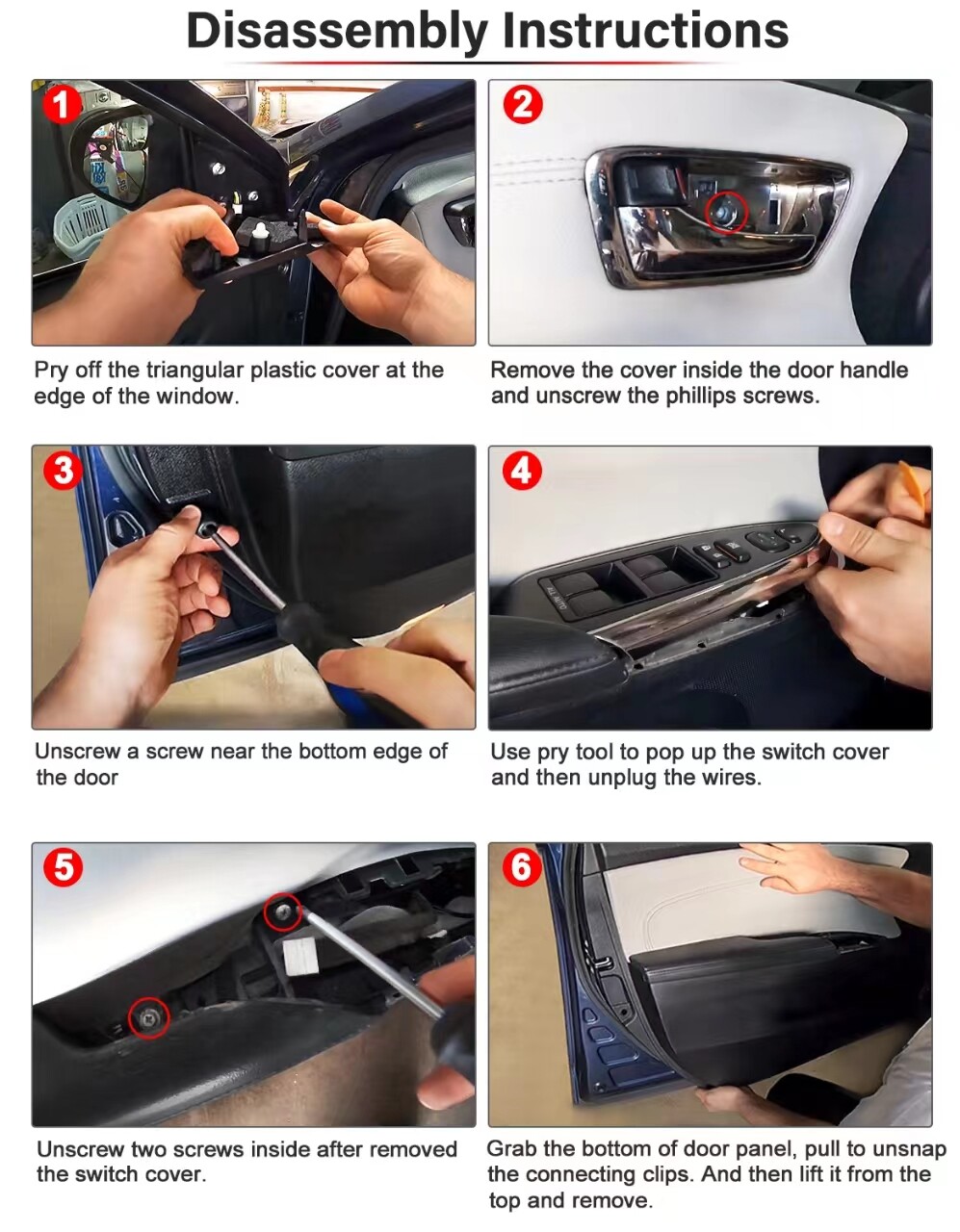 Disassembly Instructions

1

Pry off the triangular plastic cover at the edge of the window.

2

Remove the cover inside the door handle and unscrew the phillips screws.

3

Unscrew a screw near the bottom edge of the door

4

Use pry tool to pop up the switch cover and then unplug the wires.

5

Unscrew two screws inside after removed the switch cover.

6

Grab the bottom of door panel, pull to unsnap the connecting clips. And then lift it from the top and remove.