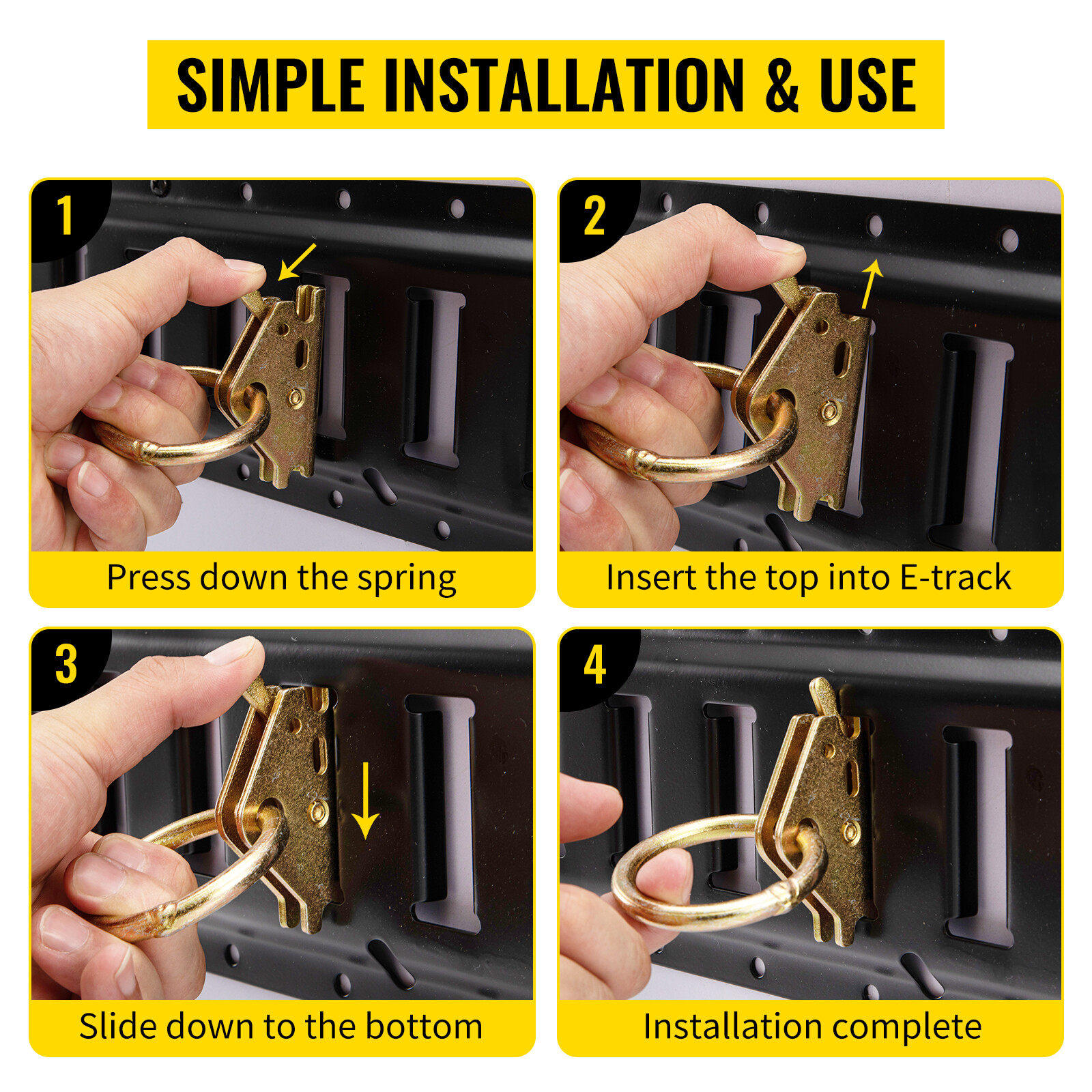 SIMPLE INSTALLATION & USE

1
Press down the spring

2
Insert the top into E-track

3
Slide down to the bottom

4
Installation complete