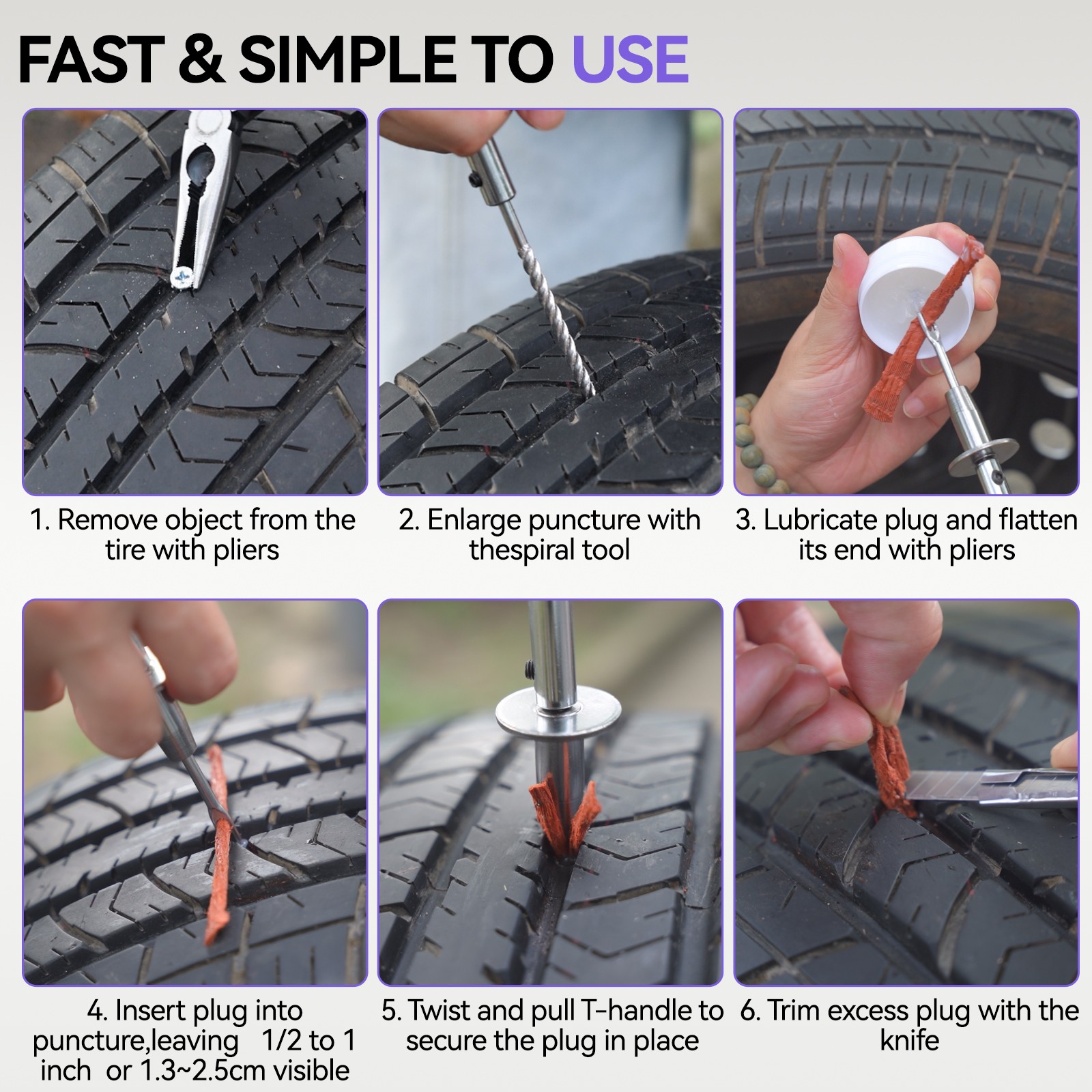 FAST & SIMPLE TO USE

1. Remove object from the tire with pliers

2. Enlarge puncture with thespiral tool

3. Lubricate plug and flatten its end with pliers

4. Insert plug into puncture,leaving 1/2 to 1 inch or 1.3~2.5cm visible

5. Twist and pull T-handle to secure the plug in place

6. Trim excess plug with the knife