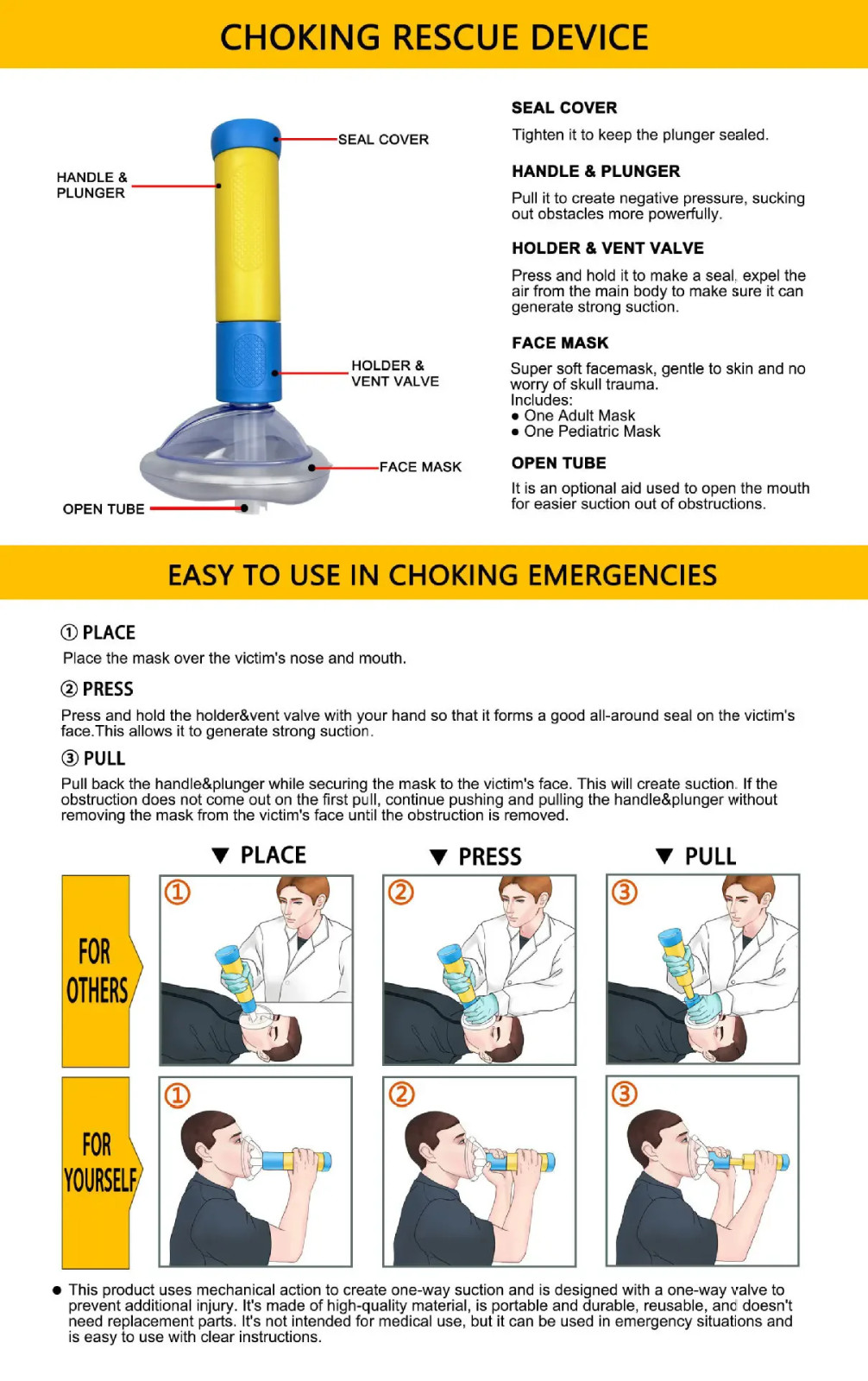 CHOKING RESCUE DEVICE

HANDLE & PLUNGER

SEAL COVER

HOLDER & VENT VALVE

FACE MASK

OPEN TUBE

SEAL COVER

Tighten it to keep the plunger sealed.

HANDLE & PLUNGER

Pull it to create negative pressure, sucking out obstacles more powerfully.

HOLDER & VENT VALVE

Press and hold it to make a seal, expel the air from the main body to make sure it can generate strong suction.

FACE MASK

Super soft facemask, gentle to skin and no worry of skull trauma.
Includes:
● One Adult Mask
● One Pediatric Mask

OPEN TUBE

It is an optional aid used to open the mouth for easier suction out of obstructions.

EASY TO USE IN CHOKING EMERGENCIES

① PLACE

Place the mask over the victim's nose and mouth.

② PRESS

Press and hold the holder&vent valve with your hand so that it forms a good all-around seal on the victim's face.This allows it to generate strong suction.

③ PULL

Pull back the handle&plunger while securing the mask to the victim's face. This will create suction. If the obstruction does not come out on the first pull, continue pushing and pulling the handle&plunger without removing the mask from the victim's face until the obstruction is removed.

▼ PLACE ▼ PRESS ▼ PULL

FOR OTHERS ① ② ③

FOR YOURSELF ① ② ③

● This product uses mechanical action to create one-way suction and is designed with a one-way valve to prevent additional injury. It's made of high-quality material, is portable and durable, reusable, and doesn't need replacement parts. It's not intended for medical use, but it can be used in emergency situations and is easy to use with clear instructions.