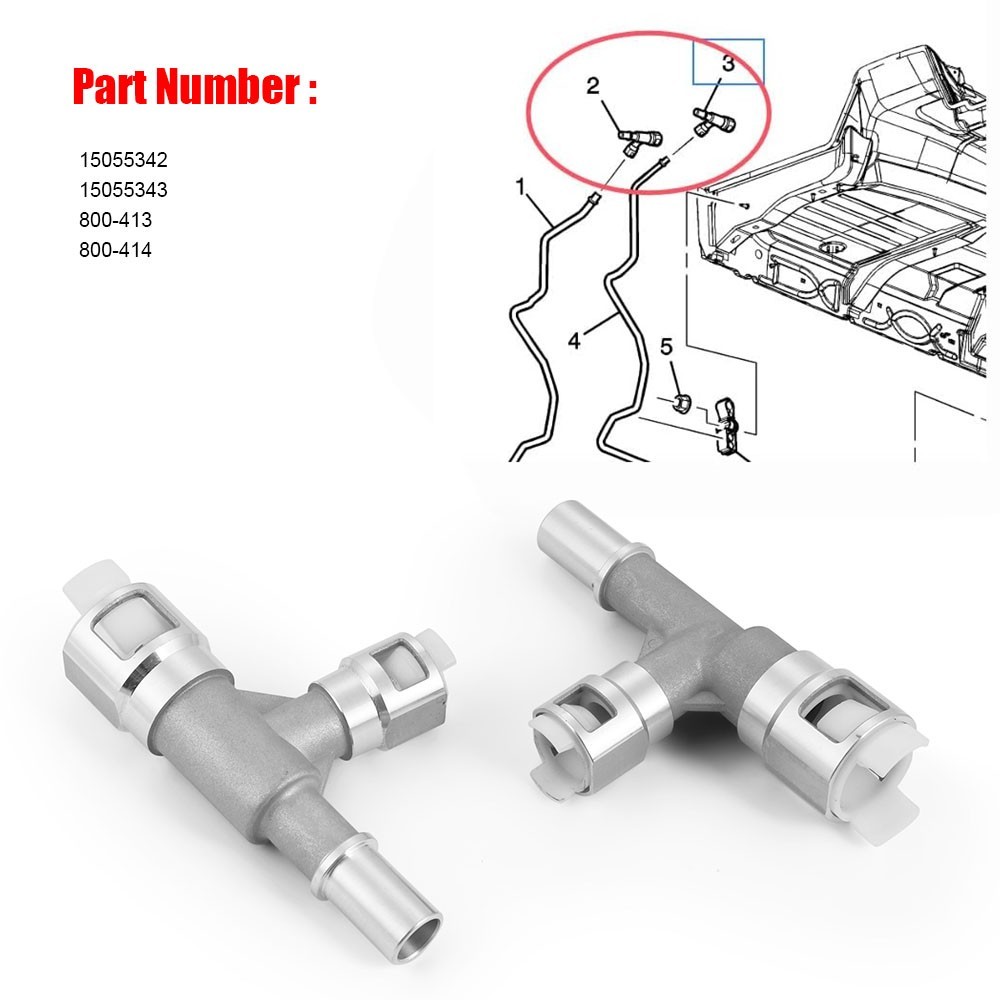 Part Number :

15055342
15055343
800-413
800-414

2
3
1
4
5