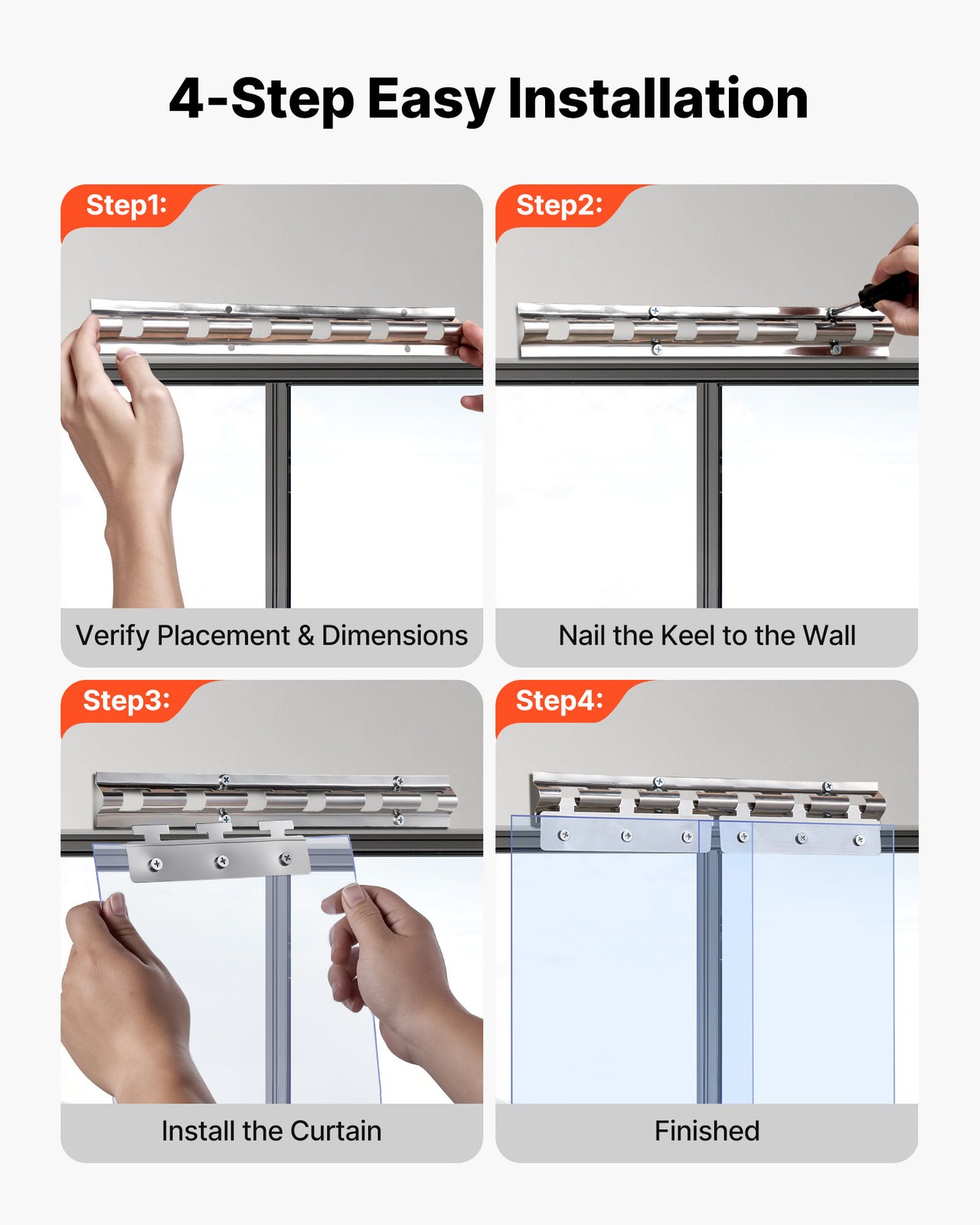 4-Step Easy Installation

Step1:

Verify Placement & Dimensions

Step2:

Nail the Keel to the Wall

Step3:

Install the Curtain

Step4:

Finished