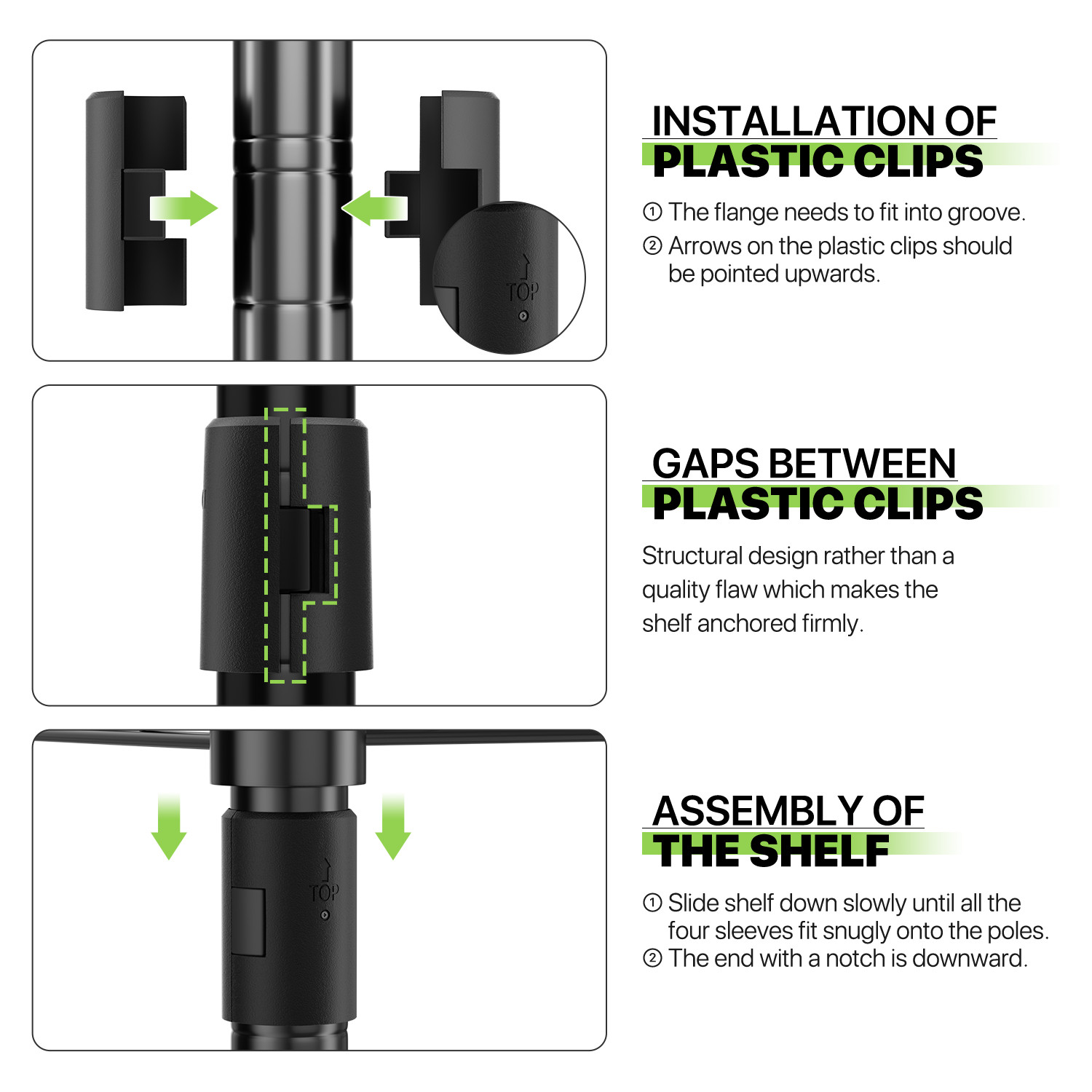 TOP

INSTALLATION OF
PLASTIC CLIPS

① The flange needs to fit into groove.
② Arrows on the plastic clips should be pointed upwards.

GAPS BETWEEN
PLASTIC CLIPS

Structural design rather than a quality flaw which makes the shelf anchored firmly.

TOP

ASSEMBLY OF
THE SHELF

① Slide shelf down slowly until all the four sleeves fit snugly onto the poles.
② The end with a notch is downward.