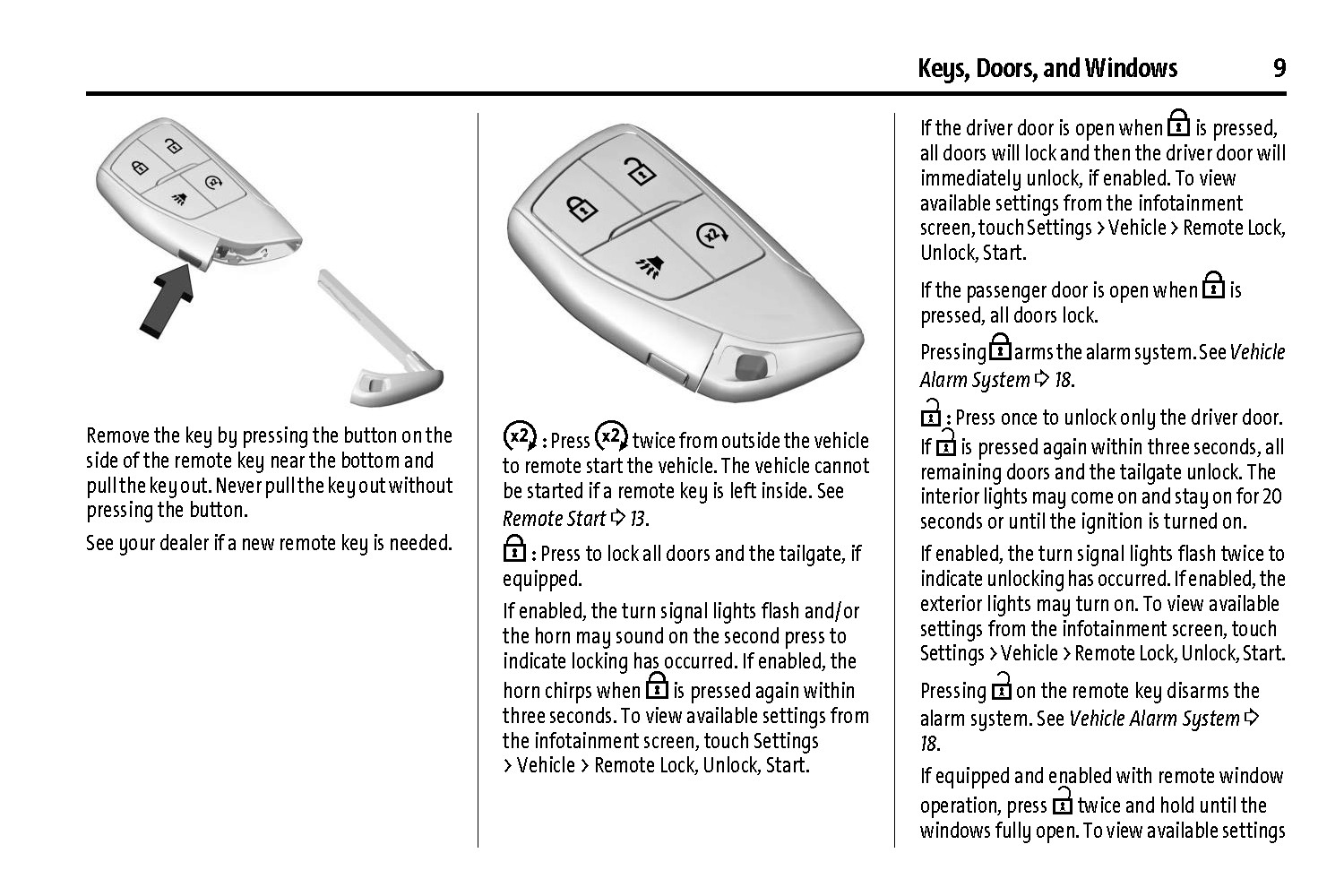 Keys, Doors, and Windows 9

Remove the key by pressing the button on the side of the remote key near the bottom and pull the key out. Never pull the key out without pressing the button.

See your dealer if a new remote key is needed.

x2 : Press x2 twice from outside the vehicle to remote start the vehicle. The vehicle cannot be started if a remote key is left inside. See Remote Start ⇨ 13.

: Press to lock all doors and the tailgate, if equipped.

If enabled, the turn signal lights flash and/or the horn may sound on the second press to indicate locking has occurred. If enabled, the horn chirps when is pressed again within three seconds. To view available settings from the infotainment screen, touch Settings > Vehicle > Remote Lock, Unlock, Start.

If the driver door is open when is pressed, all doors will lock and then the driver door will immediately unlock, if enabled. To view available settings from the infotainment screen, touch Settings > Vehicle > Remote Lock, Unlock, Start.

If the passenger door is open when is pressed, all doors lock.

Pressing arms the alarm system. See Vehicle Alarm System ⇨ 18.

: Press once to unlock only the driver door. If is pressed again within three seconds, all remaining doors and the tailgate unlock. The interior lights may come on and stay on for 20 seconds or until the ignition is turned on.

If enabled, the turn signal lights flash twice to indicate unlocking has occurred. If enabled, the exterior lights may turn on. To view available settings from the infotainment screen, touch Settings > Vehicle > Remote Lock, Unlock, Start.

Pressing on the remote key disarms the alarm system. See Vehicle Alarm System ⇨ 18.

If equipped and enabled with remote window operation, press twice and hold until the windows fully open. To view available settings