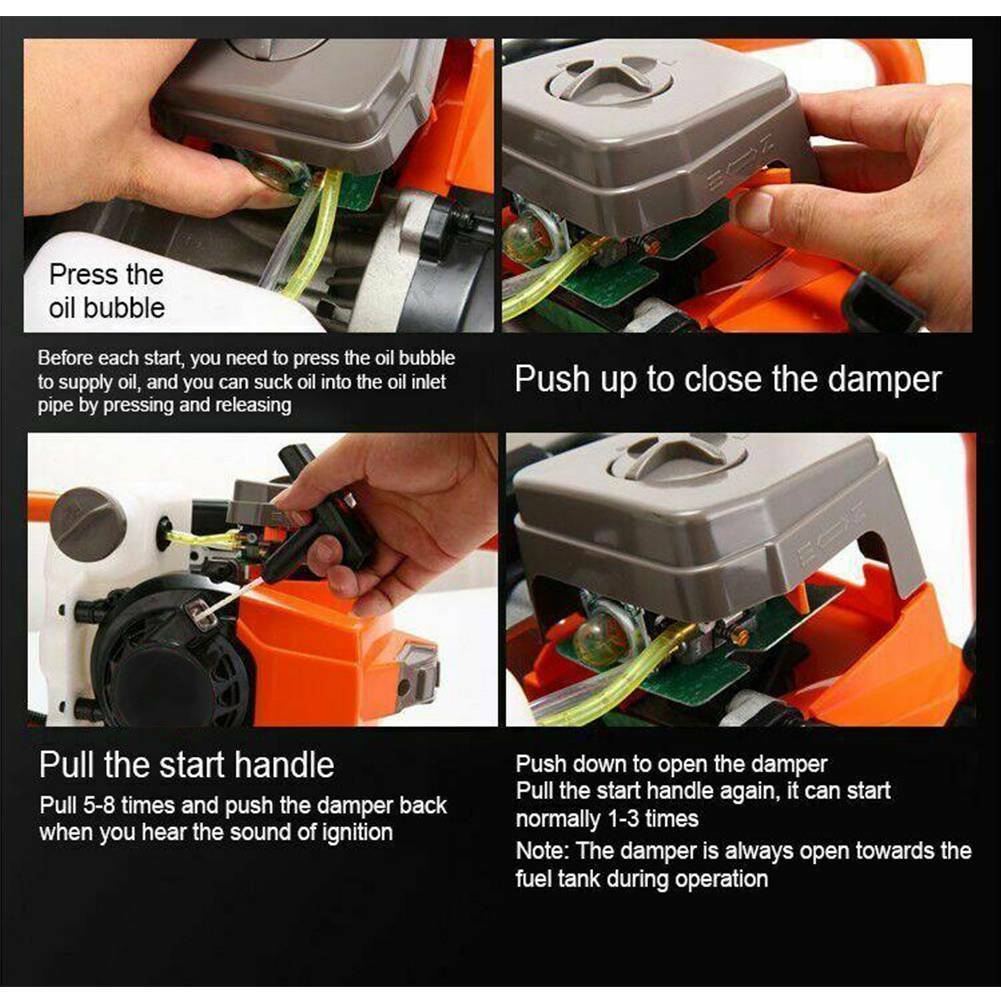 Press the oil bubble

Before each start, you need to press the oil bubble to supply oil, and you can suck oil into the oil inlet pipe by pressing and releasing

Push up to close the damper

Pull the start handle

Pull 5-8 times and push the damper back when you hear the sound of ignition

Push down to open the damper
Pull the start handle again, it can start normally 1-3 times
Note: The damper is always open towards the fuel tank during operation